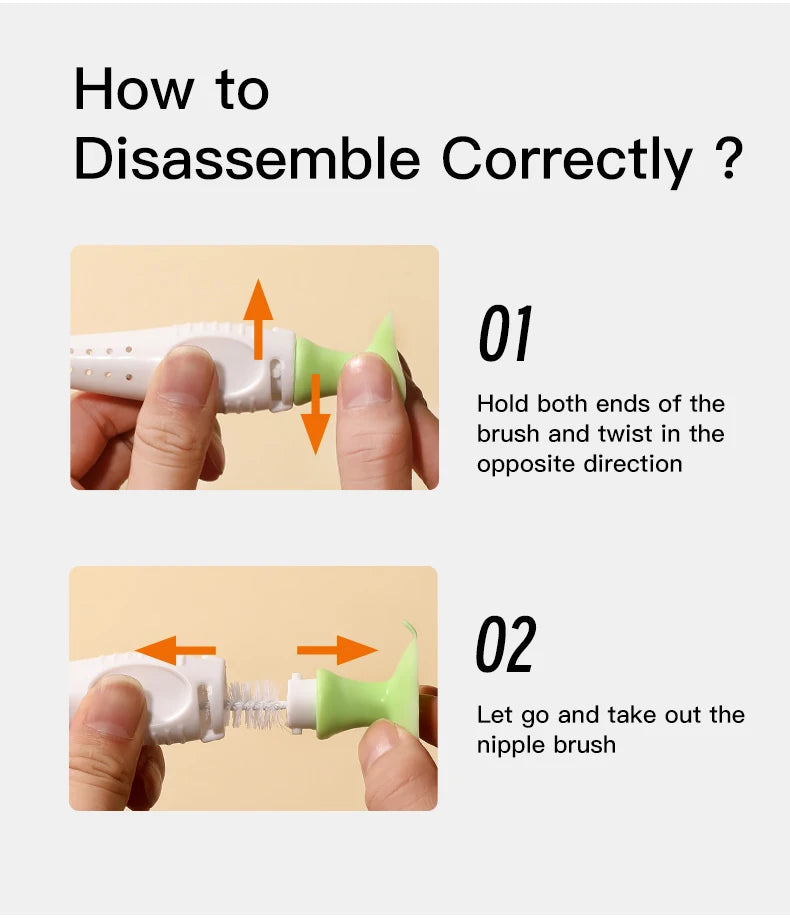 How to
Disassemble Correctly ?

01

Hold both ends of the brush and twist in the opposite direction

02

Let go and take out the nipple brush