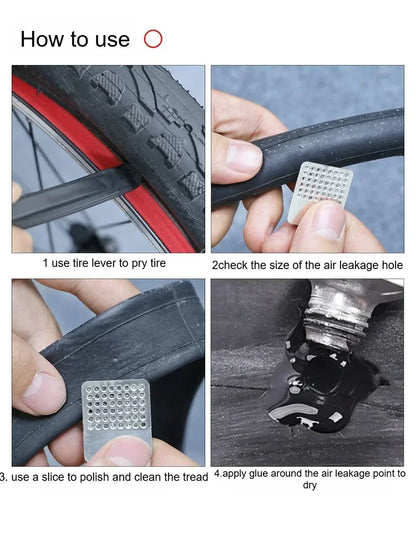 How to use

1 use tire lever to pry tire

2check the size of the air leakage hole

3. use a slice to polish and clean the tread

4.apply glue around the air leakage point to dry