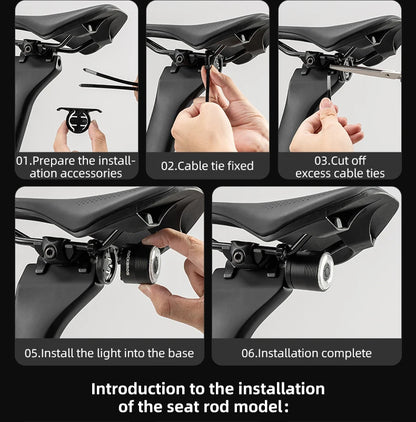 01.Prepare the installation accessories

02.Cable tie fixed

03.Cut off excess cable ties

05.Install the light into the base

06.Installation complete

Introduction to the installation of the seat rod model: