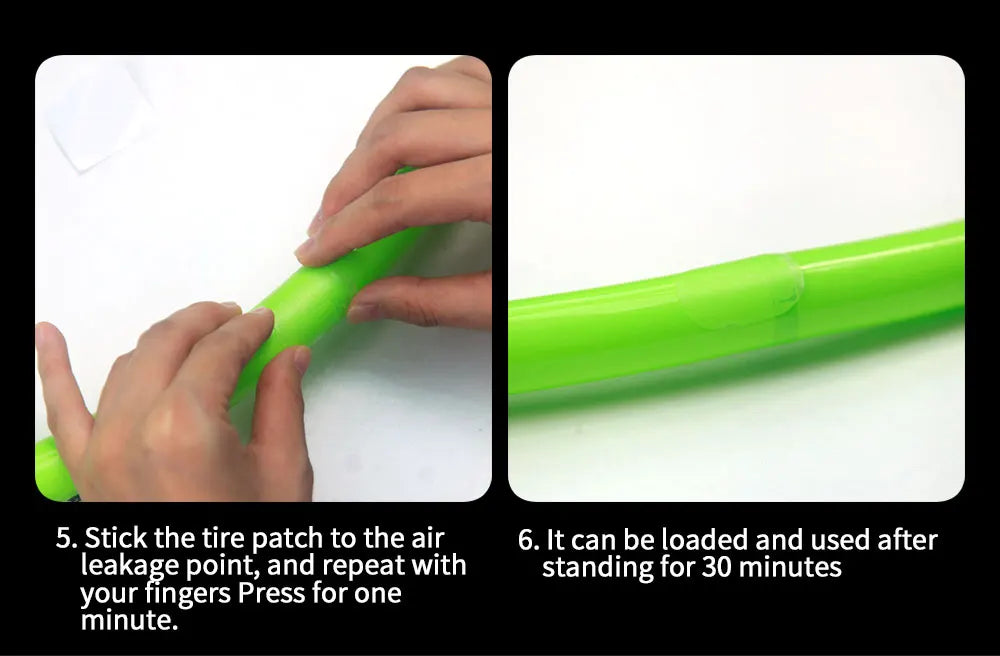 5. Stick the tire patch to the air leakage point, and repeat with your fingers Press for one minute.

6. It can be loaded and used after standing for 30 minutes