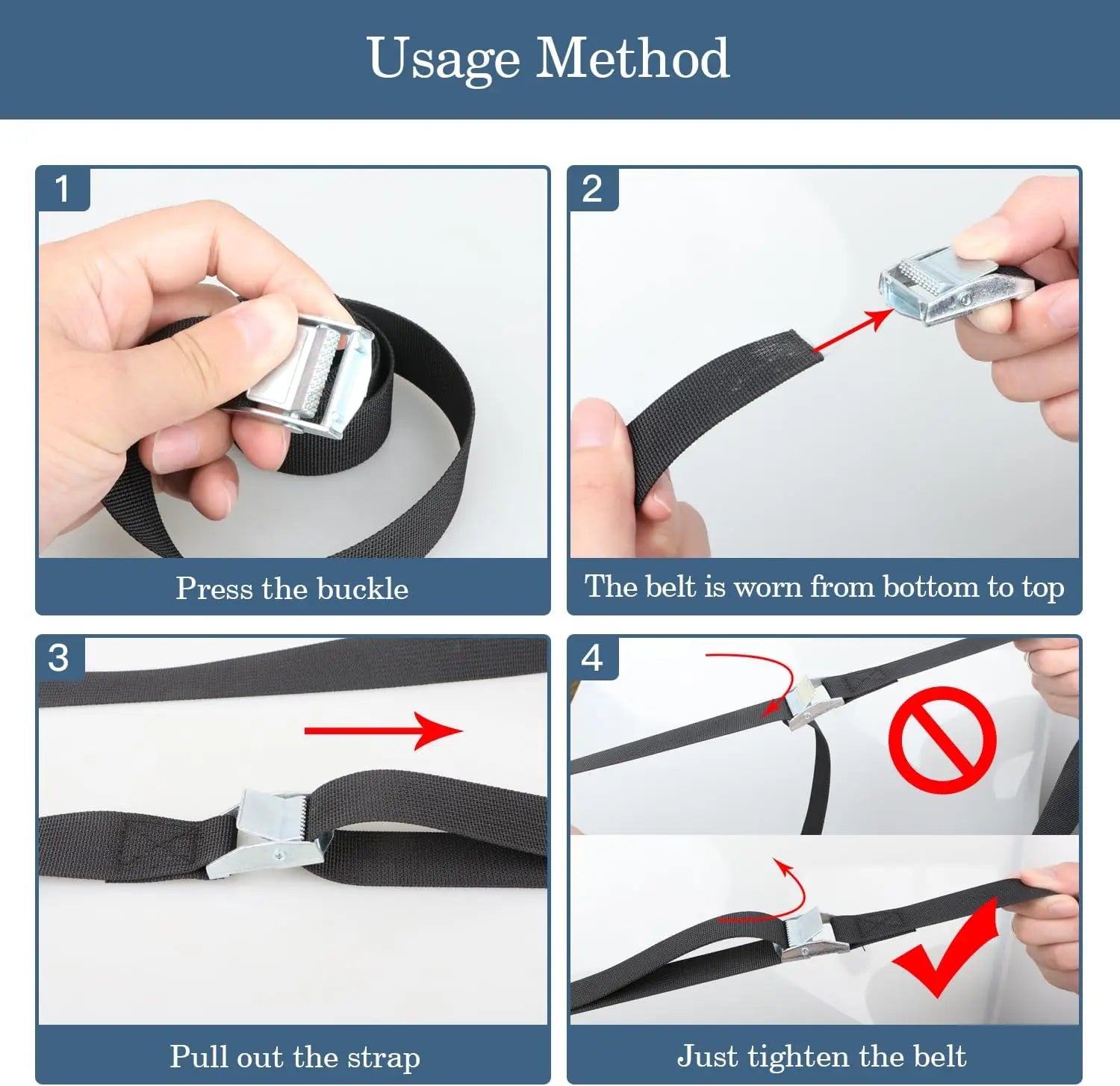 Usage Method

1

Press the buckle

2

The belt is worn from bottom to top

3

Pull out the strap

4

Just tighten the belt