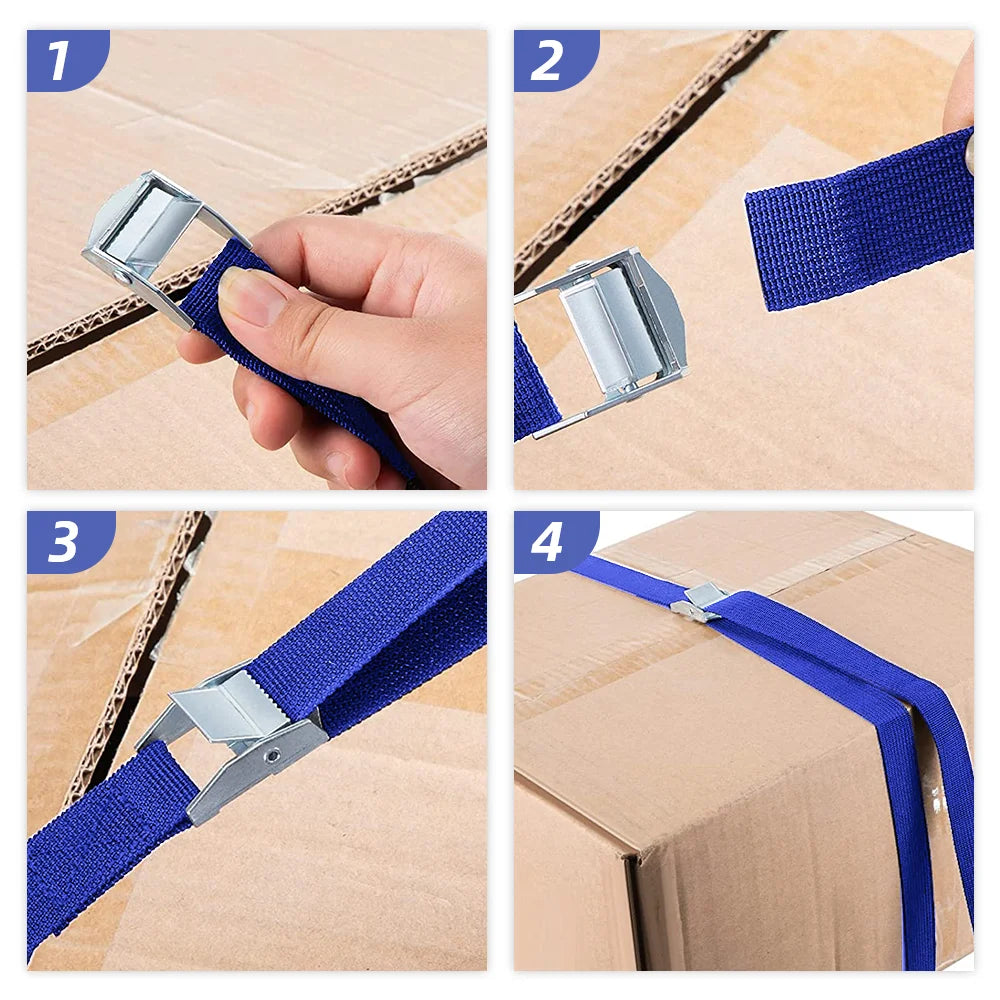 1

2

3

4