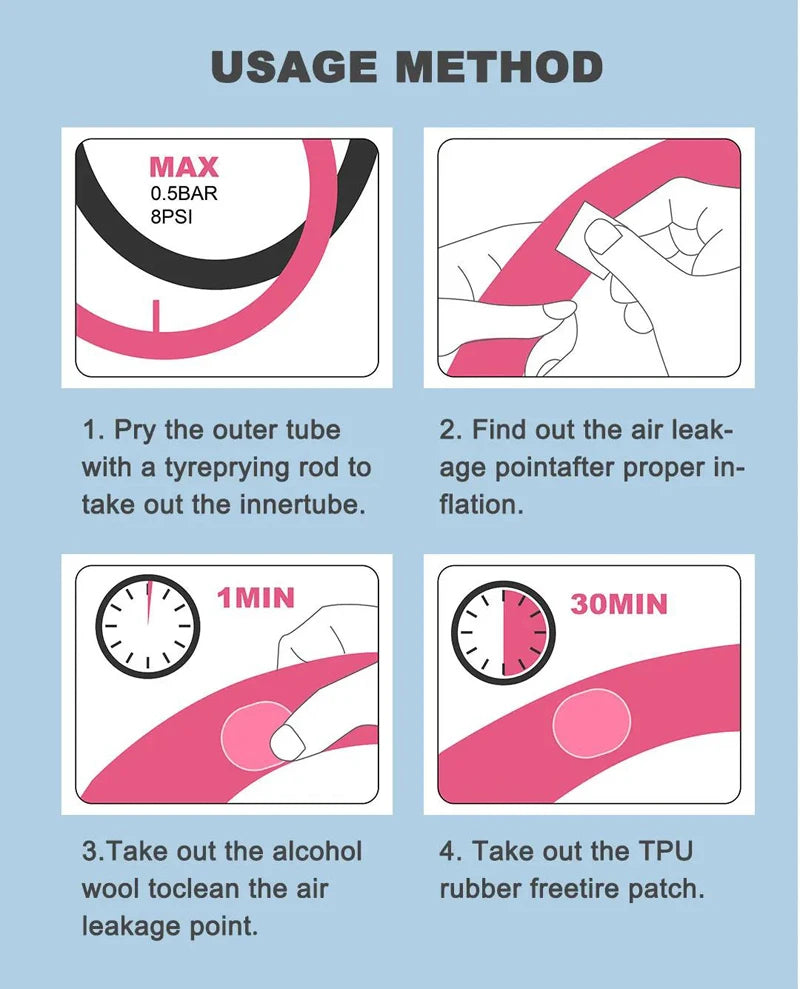 USAGE METHOD

MAX
0.5BAR
8PSI

1. Pry the outer tube with a tyreprying rod to take out the innertube.

2. Find out the air leakage pointafter proper inflation.

1MIN

3.Take out the alcohol wool toclean the air leakage point.

30MIN

4. Take out the TPU rubber freetire patch.