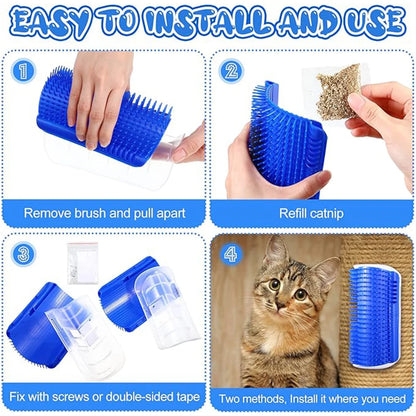 EASY TO INSTALL AND USE

1

Remove brush and pull apart

2

Refill catnip

3

Fix with screws or double-sided tape

4

Two methods, Install it where you need