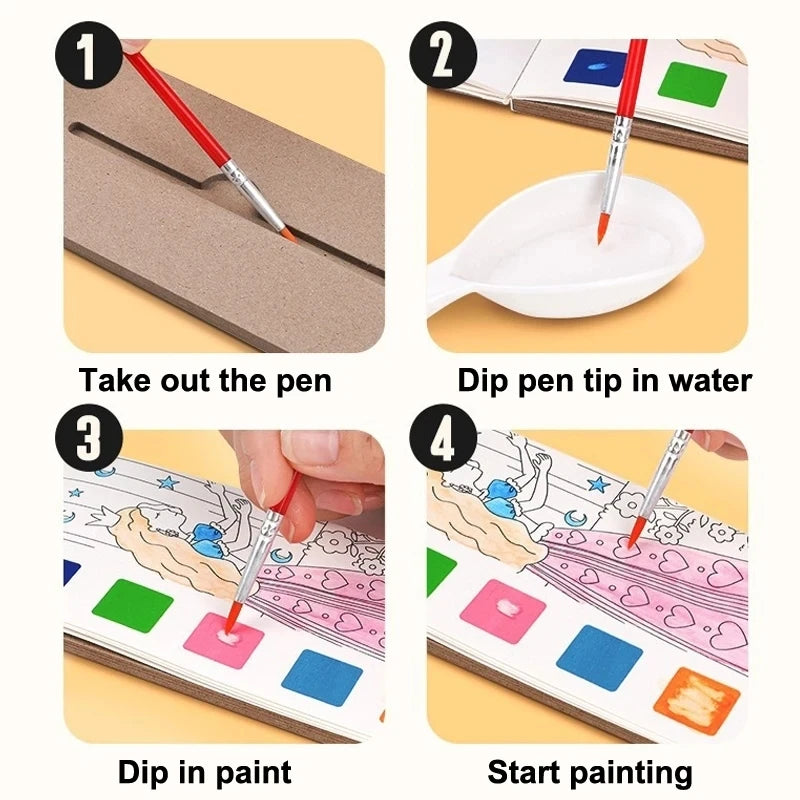 1

Take out the pen

2

Dip pen tip in water

3

Dip in paint

4

Start painting