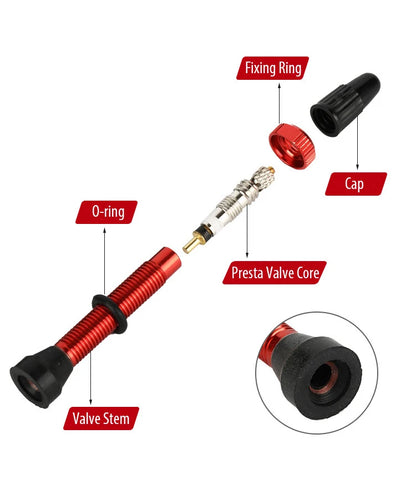 Fixing Ring

Cap

O-ring

Presta Valve Core

Valve Stem