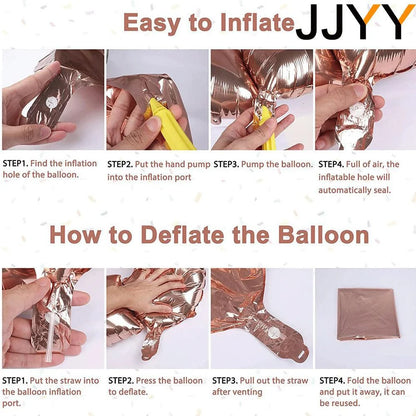 Easy to Inflate JJYY

STEP1. Find the inflation hole of the balloon.

STEP2. Put the hand pump into the inflation port

STEP3. Pump the balloon.

STEP4. Full of air, the inflatable hole will automatically seal.

How to Deflate the Balloon

STEP1. Put the straw into the balloon inflation port.

STEP2. Press the balloon to deflate.

STEP3. Pull out the straw after venting

STEP4. Fold the balloon and put it away, it can be reused.