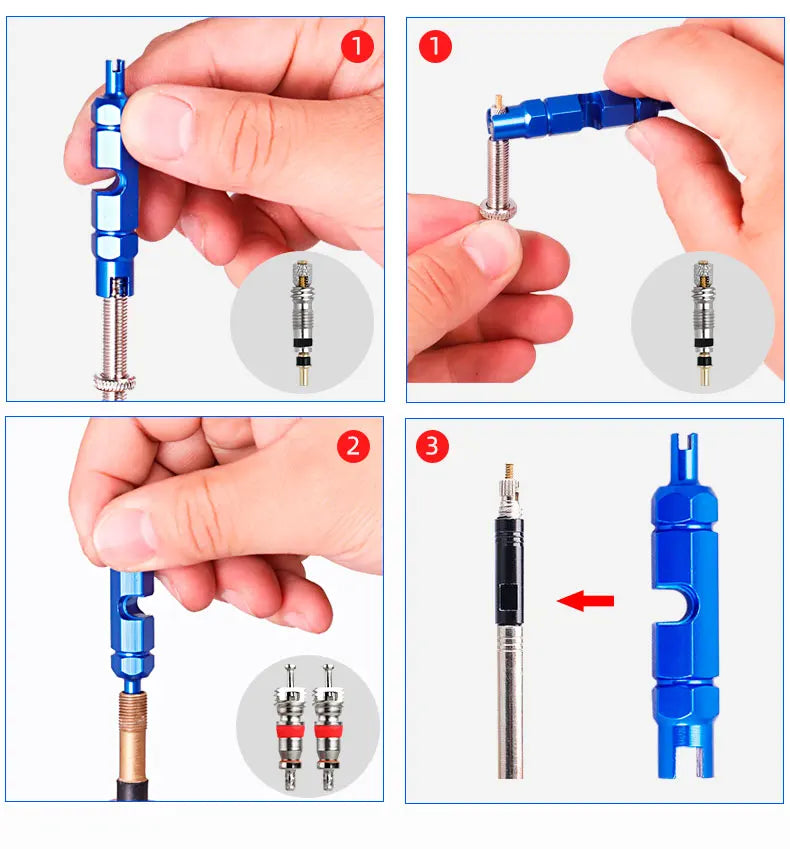 1

1

2

3