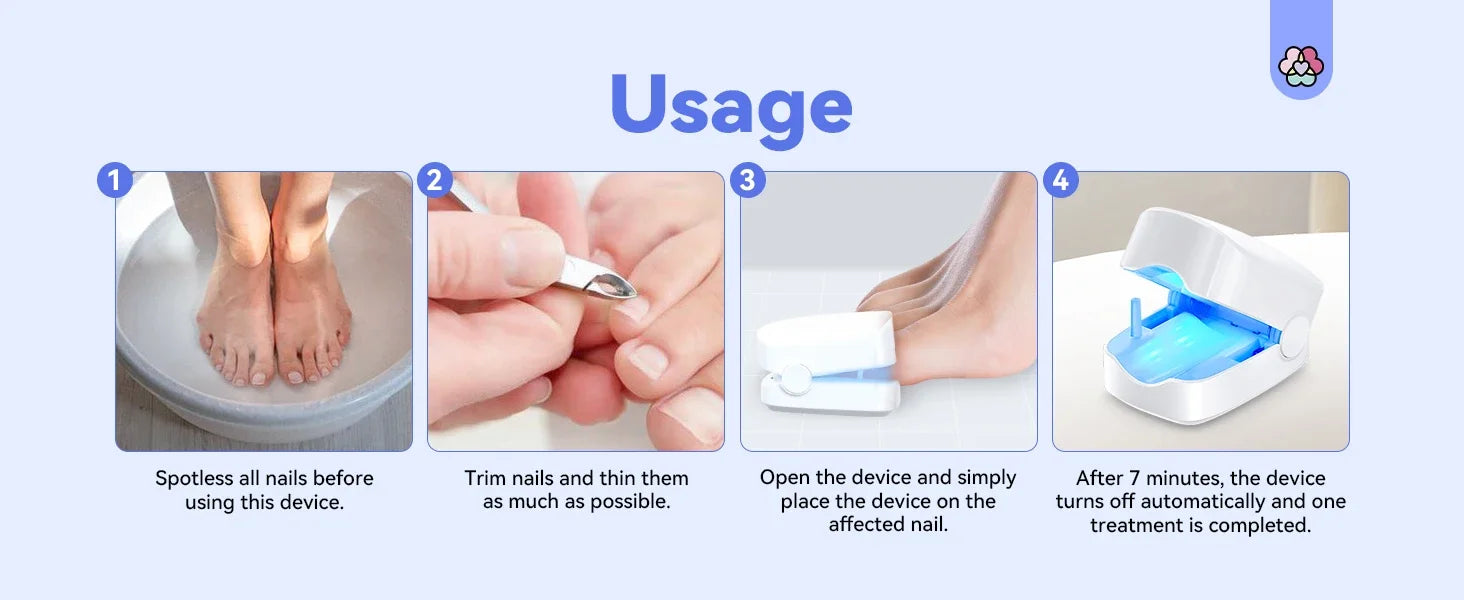 Usage

1

Spotless all nails before using this device.

2

Trim nails and thin them as much as possible.

3

Open the device and simply place the device on the affected nail.

4

After 7 minutes, the device turns off automatically and one treatment is completed.