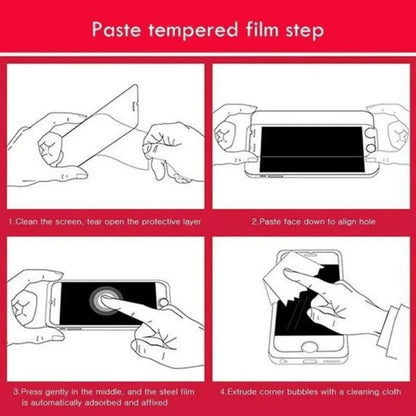 Paste tempered film step

1.Clean the screen, tear open the protective layer

2.Paste face down to align hole

3.Press gently in the middle, and the steel film is automatically adsorbed and affixed

4.Extrude corner bubbles with a cleaning cloth