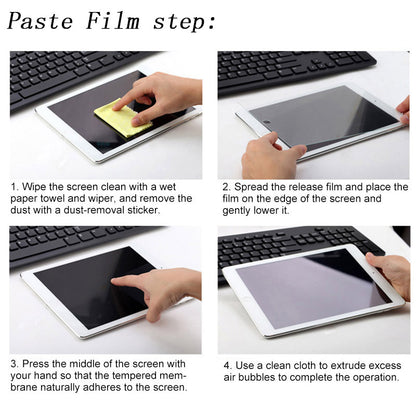 Paste Film step:

1. Wipe the screen clean with a wet paper towel and wiper, and remove the dust with a dust-removal sticker.

2. Spread the release film and place the film on the edge of the screen and gently lower it.

3. Press the middle of the screen with your hand so that the tempered membrane naturally adheres to the screen.

4. Use a clean cloth to extrude excess air bubbles to complete the operation.