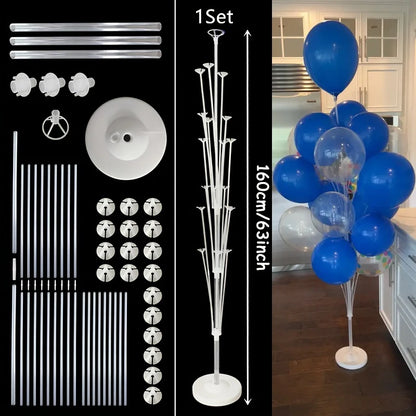 1Set

160cm/63inch