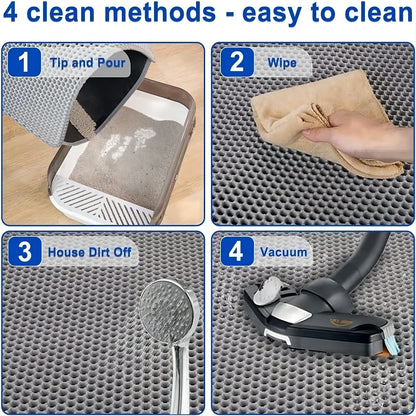 4 clean methods - easy to clean

1 Tip and Pour

2 Wipe

3 House Dirt Off

4 Vacuum