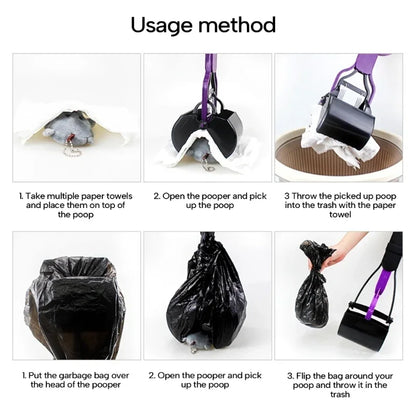 Usage method

1. Take multiple paper towels and place them on top of the poop

2. Open the pooper and pick up the poop

3 Throw the picked up poop into the trash with the paper towel

1. Put the garbage bag over the head of the pooper

2. Open the pooper and pick up the poop

3. Flip the bag around your poop and throw it in the trash