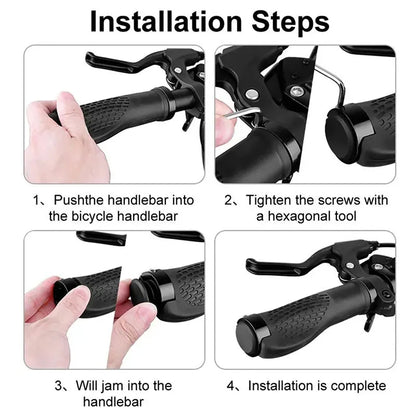 Installation Steps

1、Pushthe handlebar into the bicycle handlebar

2、Tighten the screws with a hexagonal tool

3、Will jam into the handlebar

4、Installation is complete