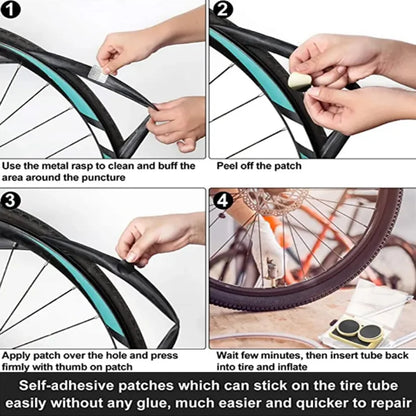 1

Use the metal rasp to clean and buff the area around the puncture

2

Peel off the patch

3

Apply patch over the hole and press fimly with thumb on patch

4

Wait few minutes, then insert tube back into tire and inflate

Self-adhesive patches which can stick on the tire tube easily without any glue, much easier and quicker to repair