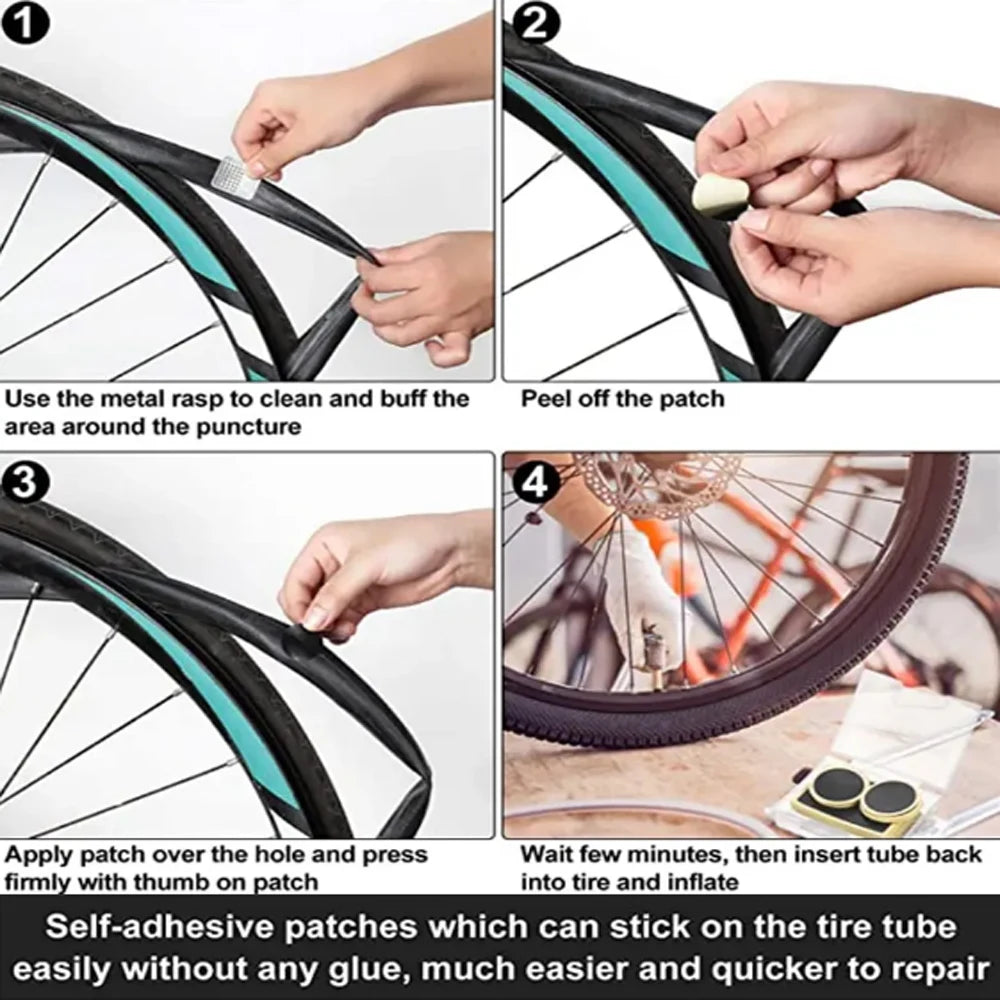 1

Use the metal rasp to clean and buff the area around the puncture

2

Peel off the patch

3

Apply patch over the hole and press firmly with thumb on patch

4

Wait few minutes, then insert tube back into tire and inflate

Self-adhesive patches which can stick on the tire tube easily without any glue, much easier and quicker to repair