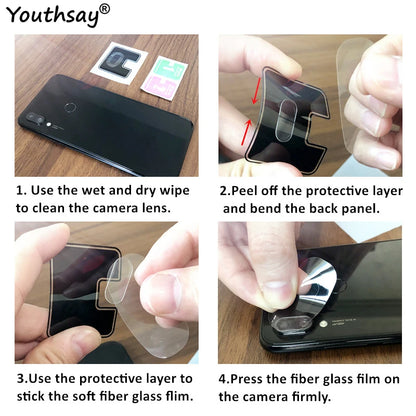 Youthsay®

1. Use the wet and dry wipe to clean the camera lens.

2.Peel off the protective layer and bend the back panel.

3.Use the protective layer to stick the soft fiber glass flim.

4.Press the fiber glass film on the camera firmly.