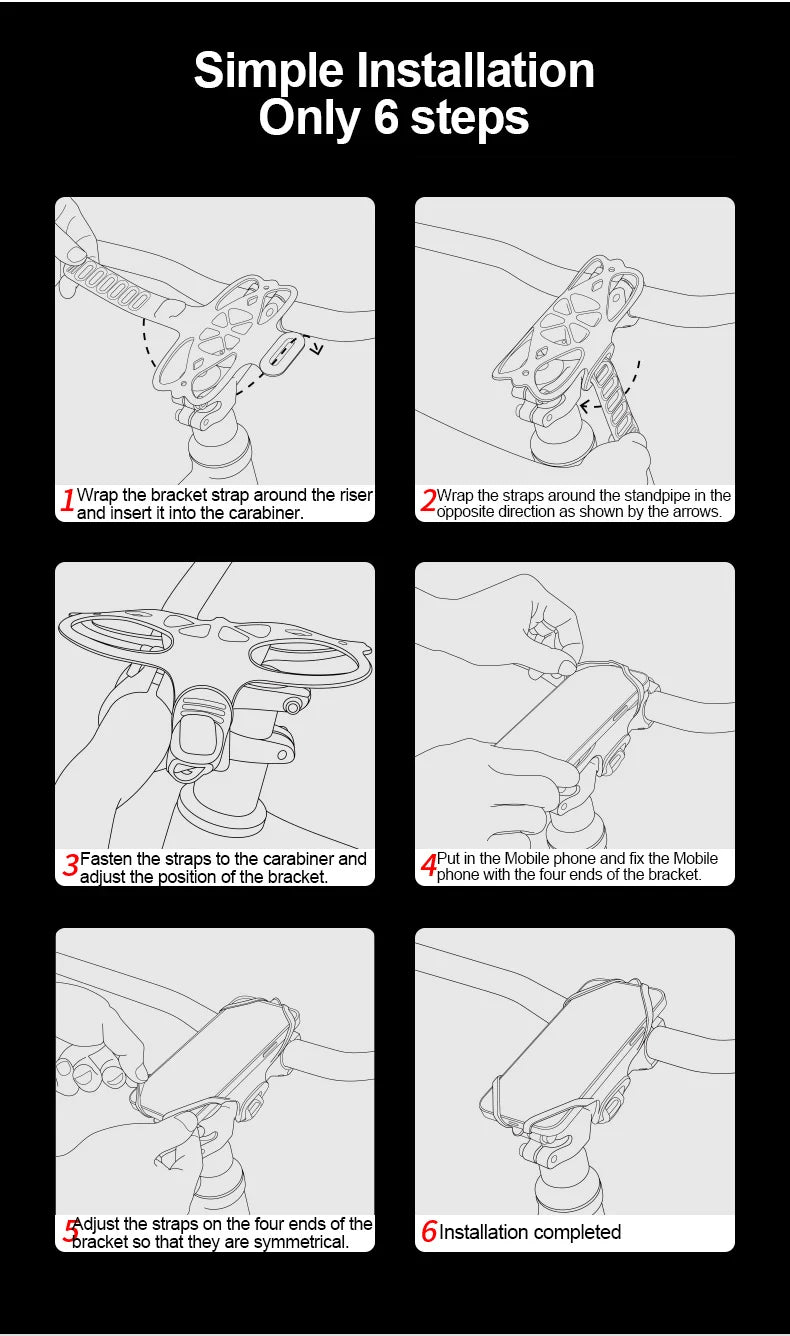 Simple Installation
Only 6 steps

1 Wrap the bracket strap around the riser and insert it into the carabiner.

2 Wrap the straps around the standpipe in the opposite direction as shown by the arrows.

3 Fasten the straps to the carabiner and adjust the position of the bracket.

4 Put in the Mobile phone and fix the Mobile phone with the four ends of the bracket.

5 Adjust the straps on the four ends of the bracket so that they are symmetrical.

6 Installation completed