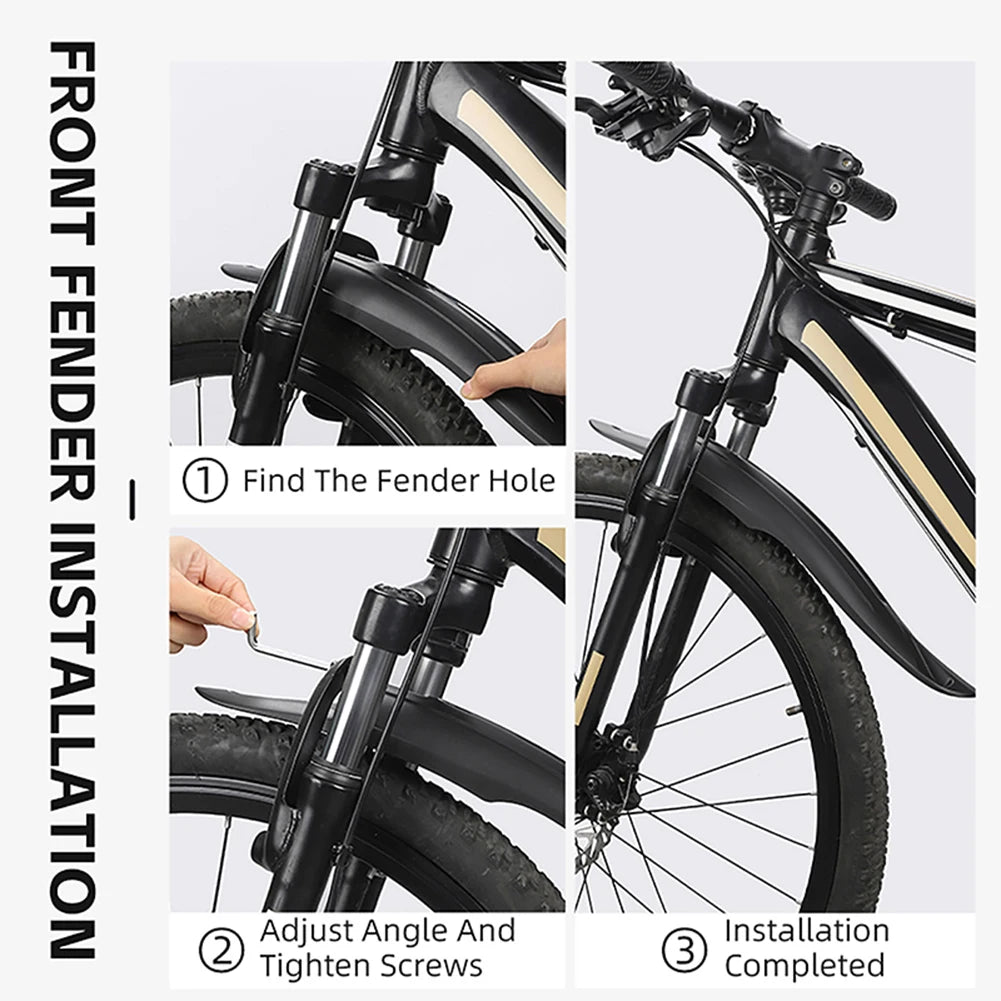 FRONT FENDER INSTALLATION

① Find The Fender Hole

② Adjust Angle And Tighten Screws

③ Installation Completed