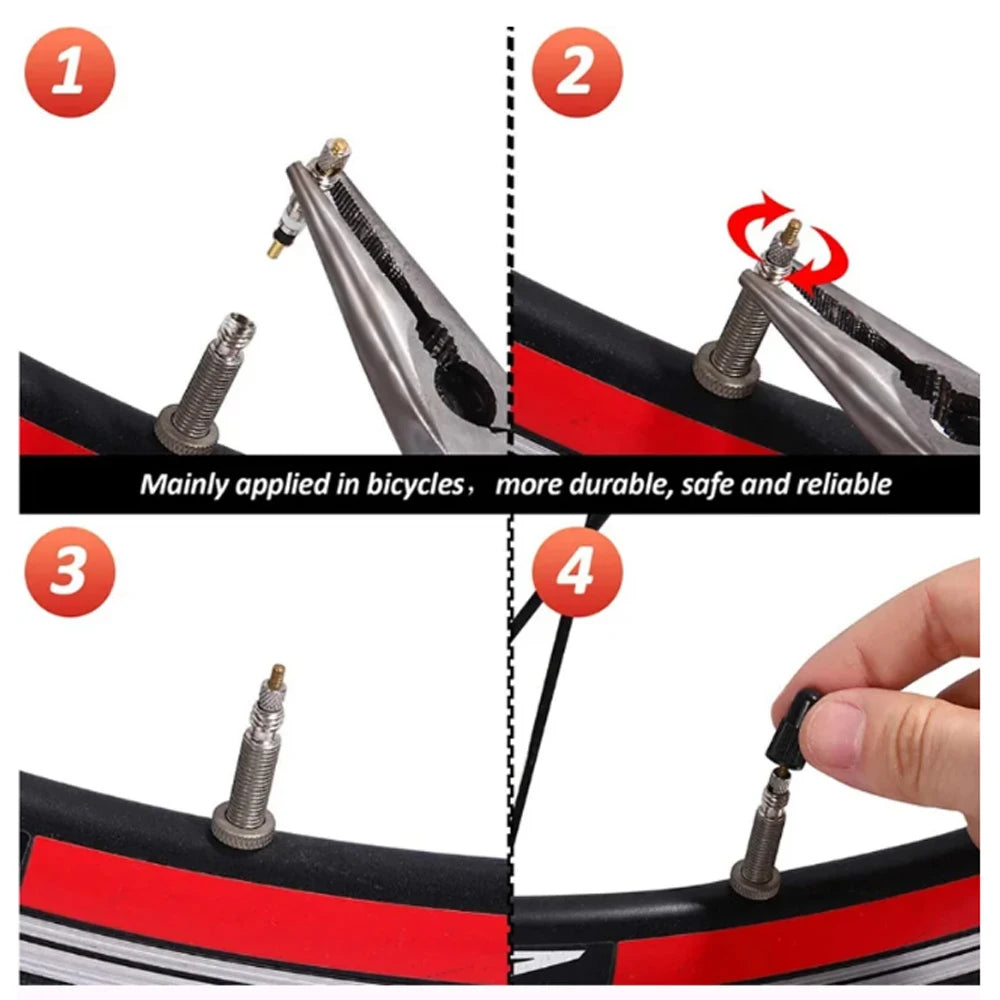 1

2

Mainly applied in bicycles， more durable, safe and reliable

3

4