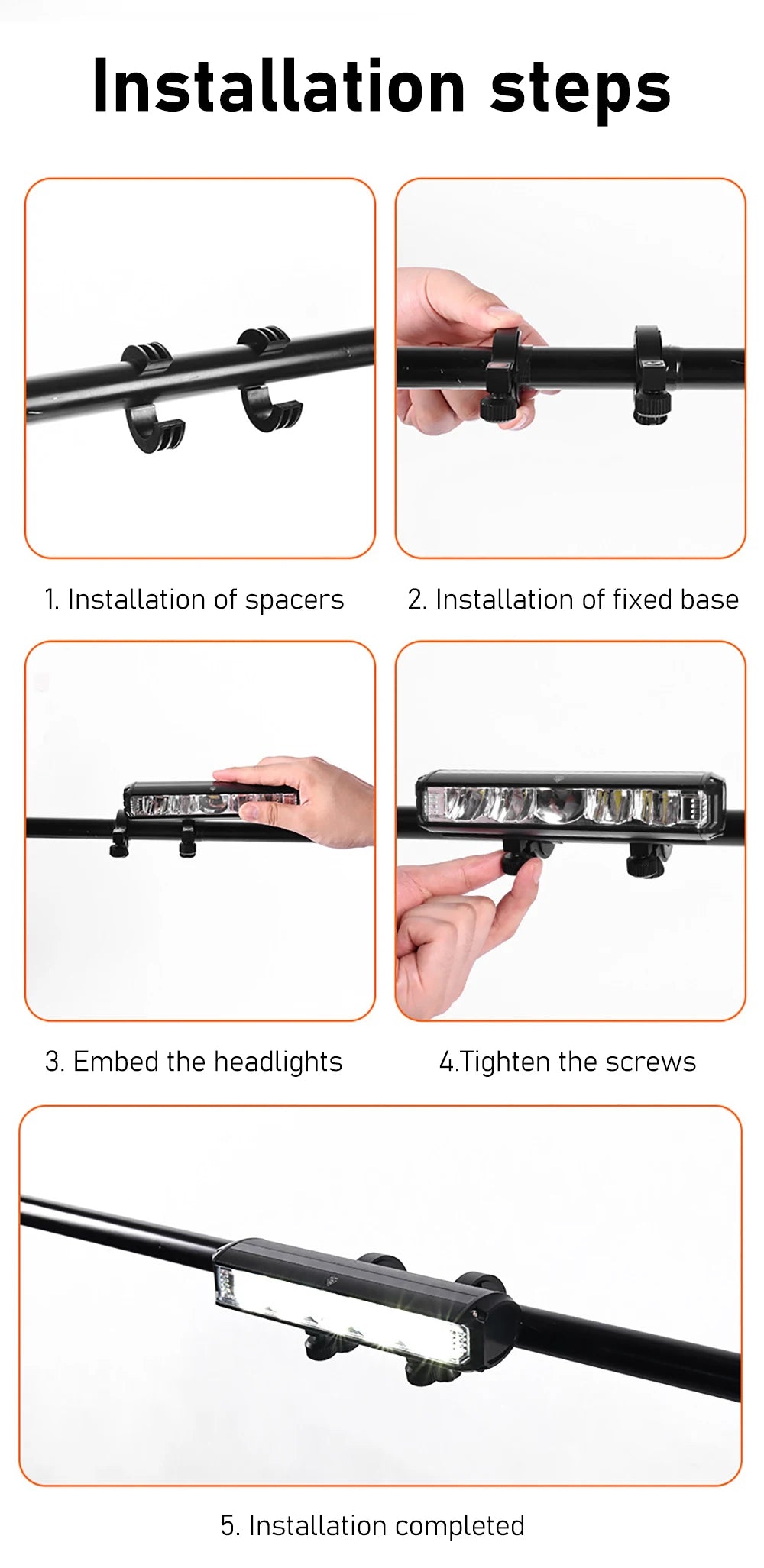 Installation steps

1. Installation of spacers

2. Installation of fixed base

3. Embed the headlights

4.Tighten the screws

5. Installation completed