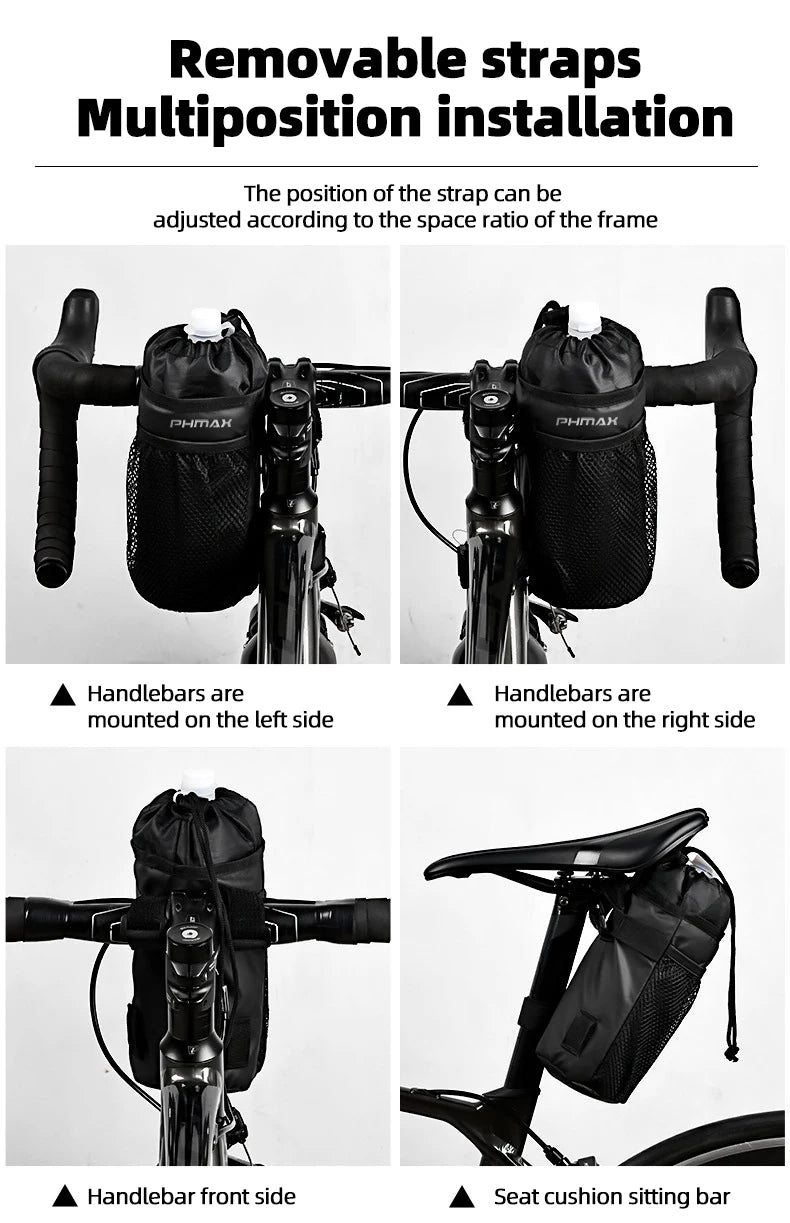 Removable straps
Multiposition installation

The position of the strap can be adjusted according to the space ratio of the frame

PHMAX

PHMAX

▲ Handlebars are mounted on the left side

▲ Handlebars are mounted on the right side

▲ Handlebar front side

▲ Seat cushion sitting bar