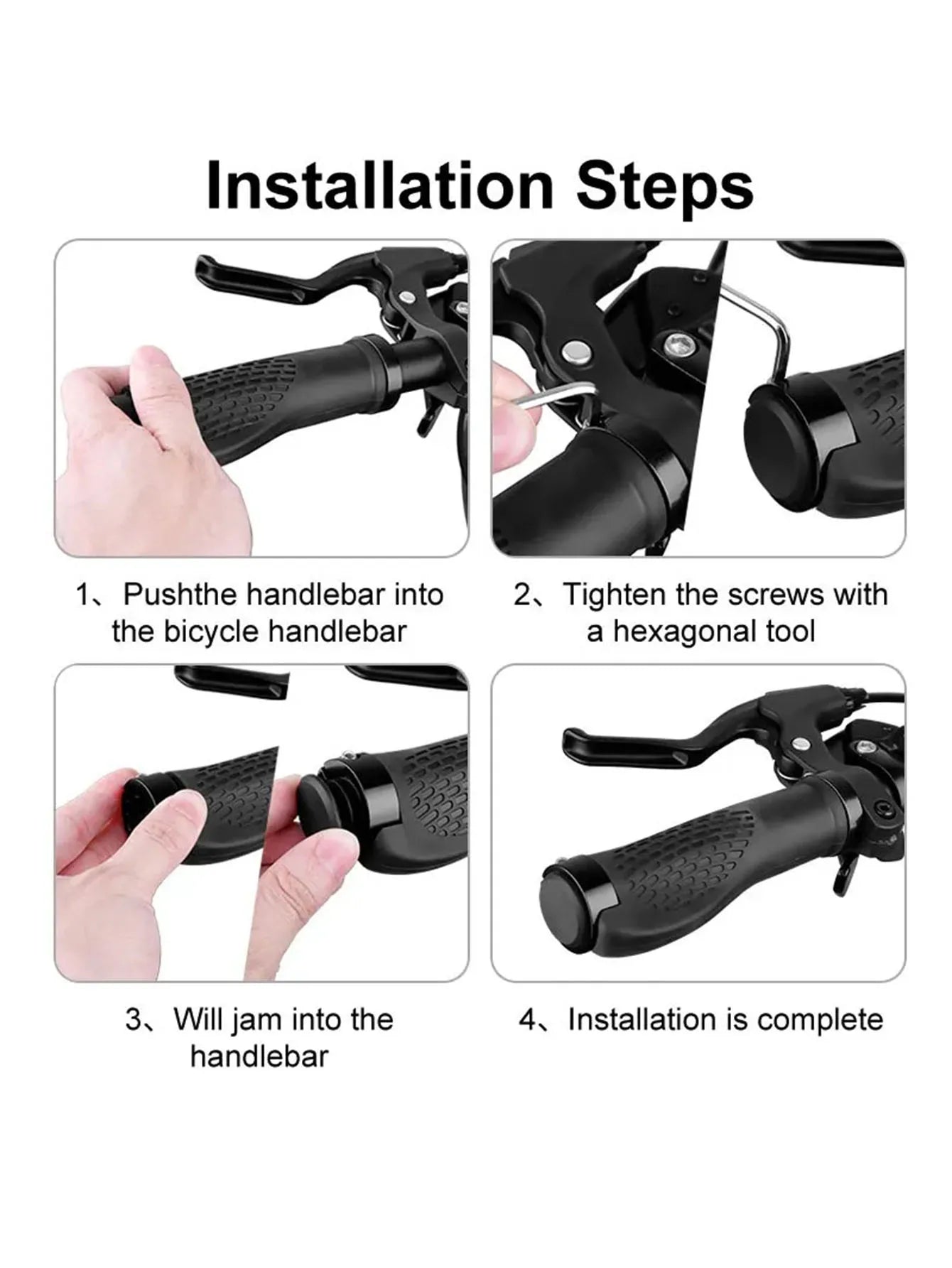 Installation Steps

1、Pushthe handlebar into the bicycle handlebar

2、Tighten the screws with a hexagonal tool

3、Will jam into the handlebar

4、Installation is complete