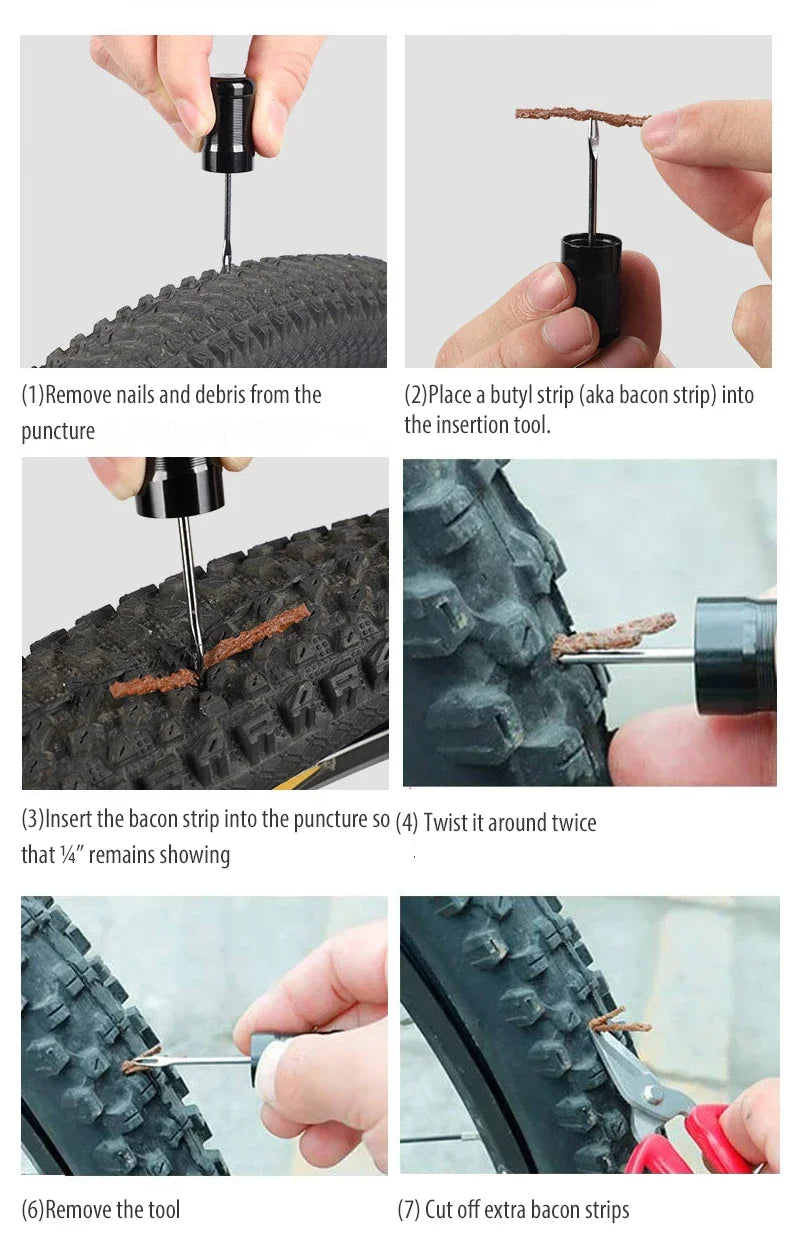 (1)Remove nails and debris from the puncture

(2)Place a butyl strip (aka bacon strip) into the insertion tool.

(3)Insert the bacon strip into the puncture so that ¼" remains showing

(4) Twist it around twice

(6)Remove the tool

(7) Cut off extra bacon strips