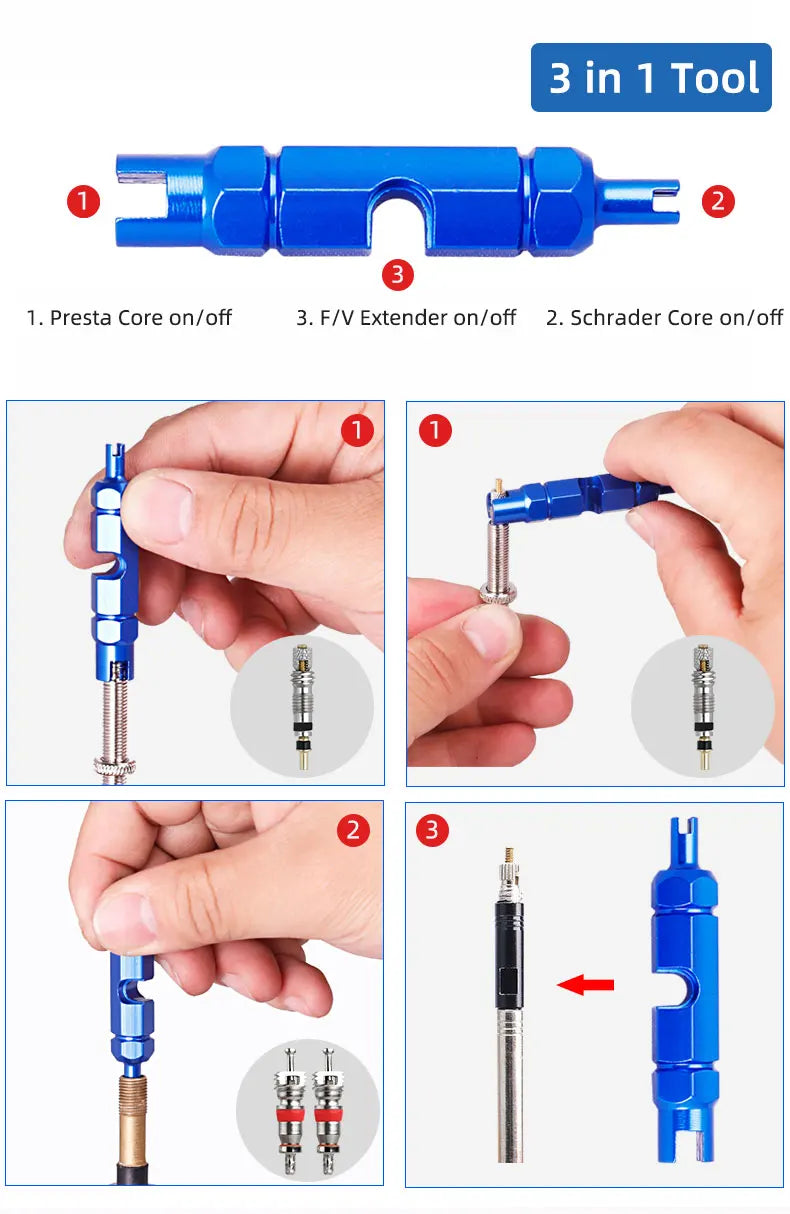 3 in 1 Tool

1

2

3

1. Presta Core on/off

3. F/V Extender on/off

2. Schrader Core on/off

1

1

2

3