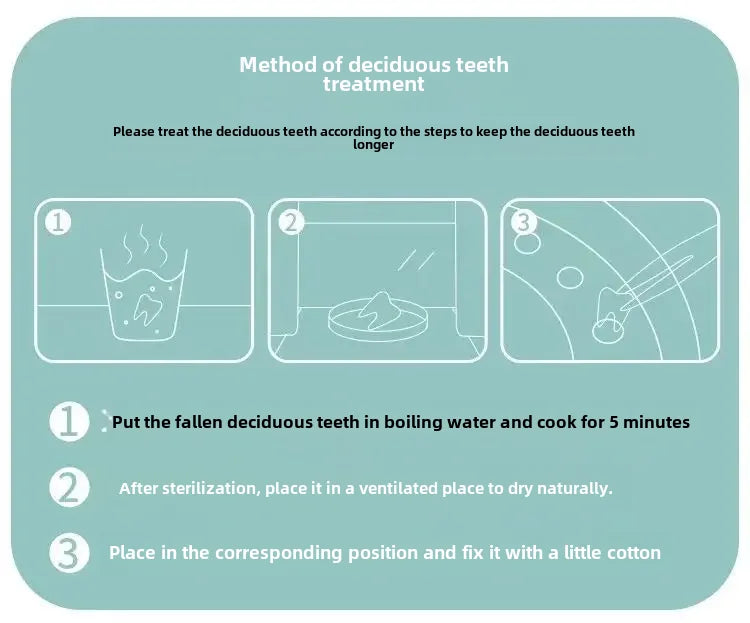 Method of deciduous teeth treatment

Please treat the deciduous teeth according to the steps to keep the deciduous teeth longer

1

2

3

1 Put the fallen deciduous teeth in boiling water and cook for 5 minutes

2 After sterilization, place it in a ventilated place to dry naturally.

3 Place in the corresponding position and fix it with a little cotton