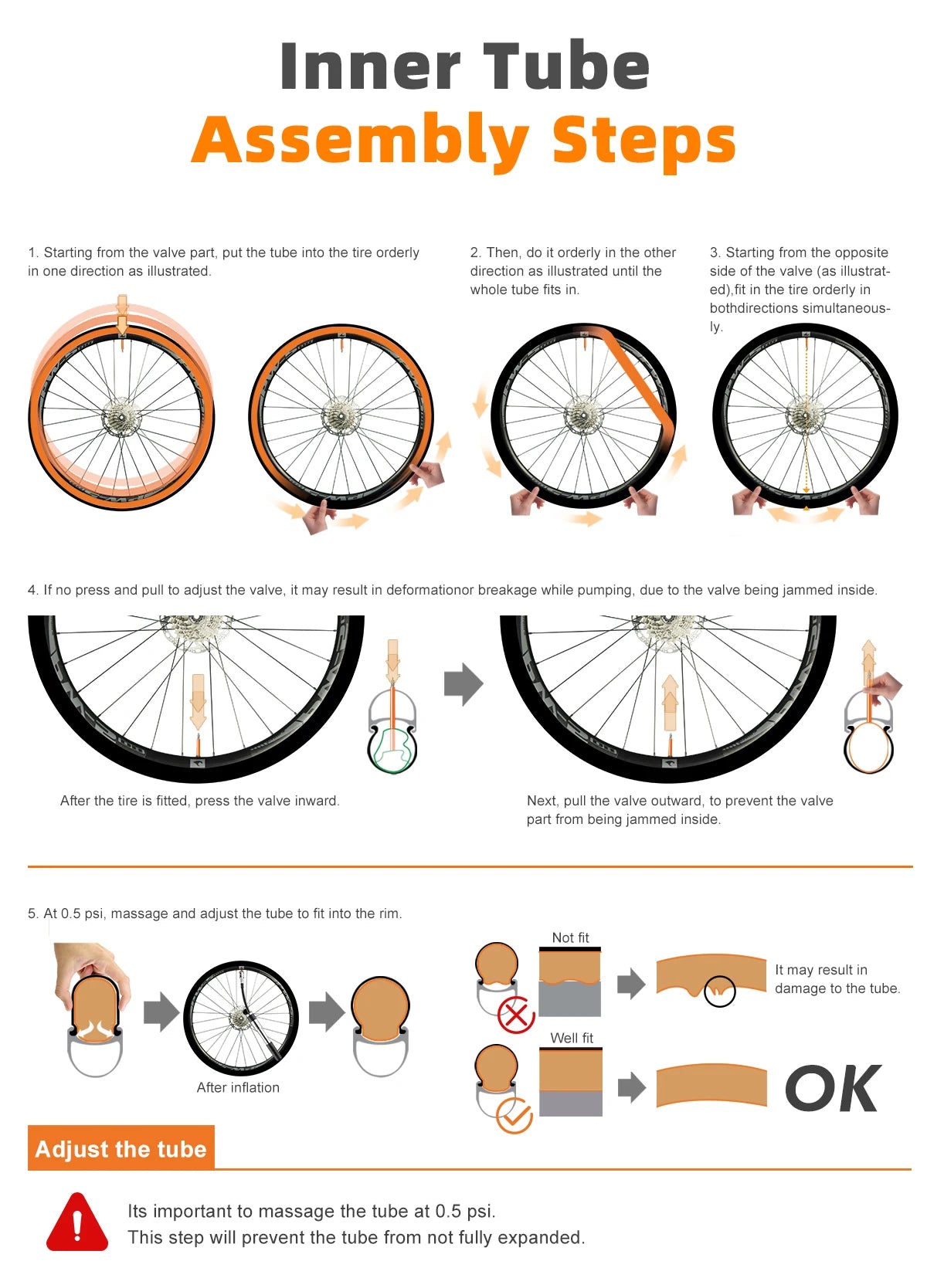 Inner Tube
Assembly Steps

1. Starting from the valve part, put the tube into the tire orderly in one direction as illustrated.

2. Then, do it orderly in the other direction as illustrated until the whole tube fits in.

3. Starting from the opposite side of the valve (as illustrated),fit in the tire orderly in bothdirections simultaneously.

4. If no press and pull to adjust the valve, it may result in deformationor breakage while pumping, due to the valve being jammed inside.

After the tire is fitted, press the valve inward.

Next, pull the valve outward, to prevent the valve part from being jammed inside.

5. At 0.5 psi, massage and adjust the tube to fit into the rim.

After inflation

Not fit

It may result in damage to the tube.

Well fit

OK

Adjust the tube

Its important to massage the tube at 0.5 psi.
This step will prevent the tube from not fully expanded.