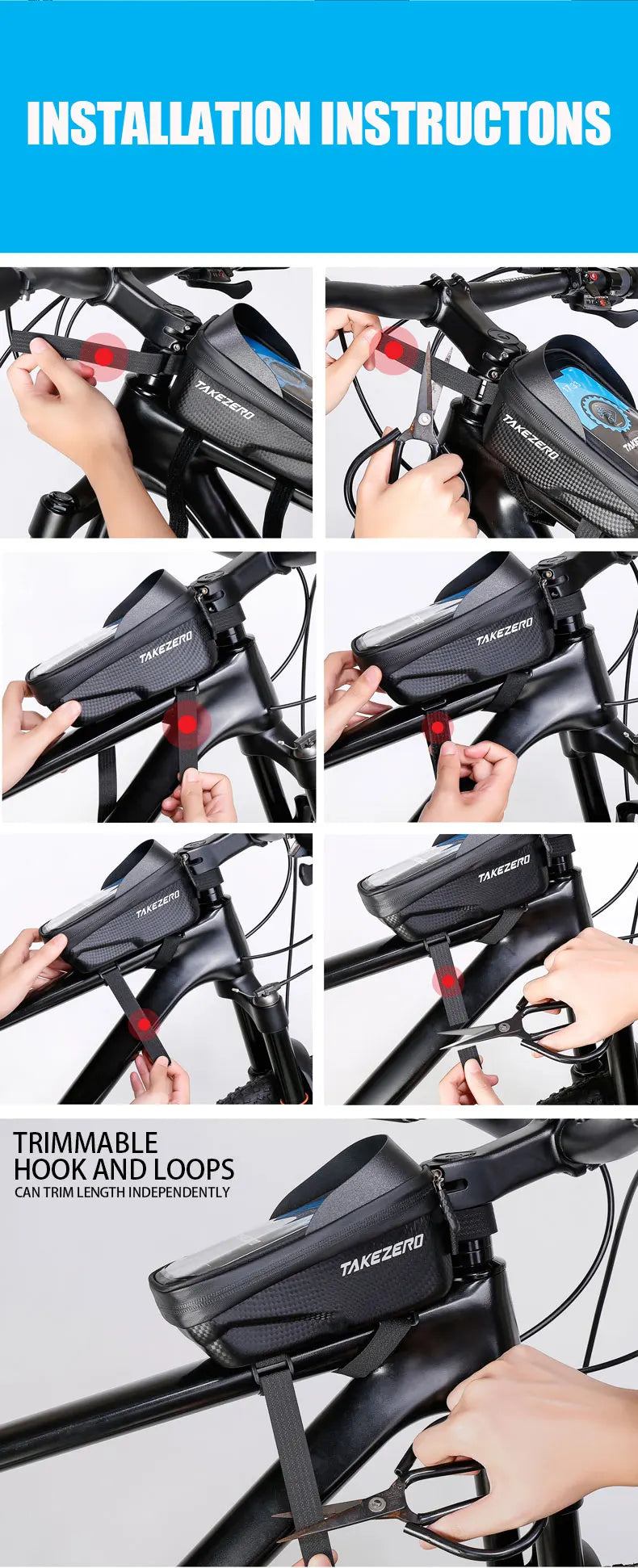 INSTALLATION INSTRUCTONS

TAKEZERO

TAKEZERO

TAKEZERO

TAKEZERO

TAKEZERO

TAKEZERO

TRIMMABLE
HOOK AND LOOPS
CAN TRIM LENGTH INDEPENDENTLY

TAKEZERO