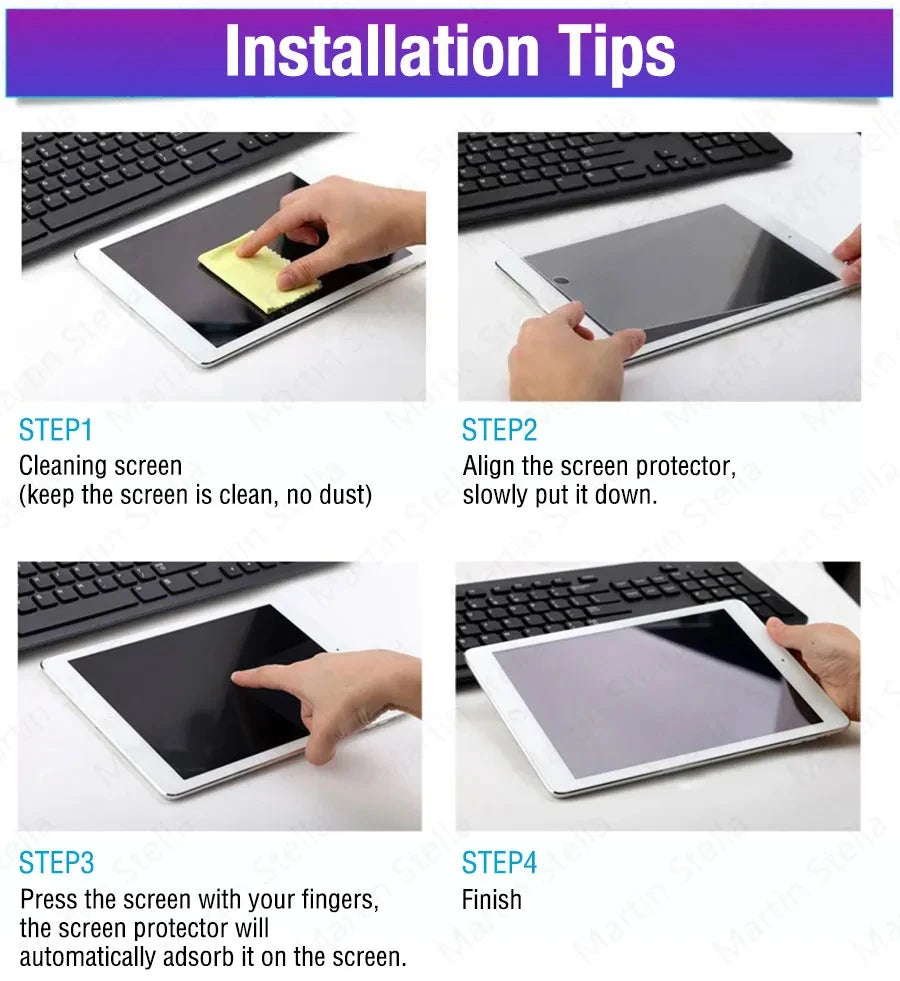 Installation Tips

STEP1
Cleaning screen
(keep the screen is clean, no dust)

STEP2
Align the screen protector, slowly put it down.

STEP3
Press the screen with your fingers, the screen protector will automatically adsorb it on the screen.

STEP4
Finish

Martin Stella