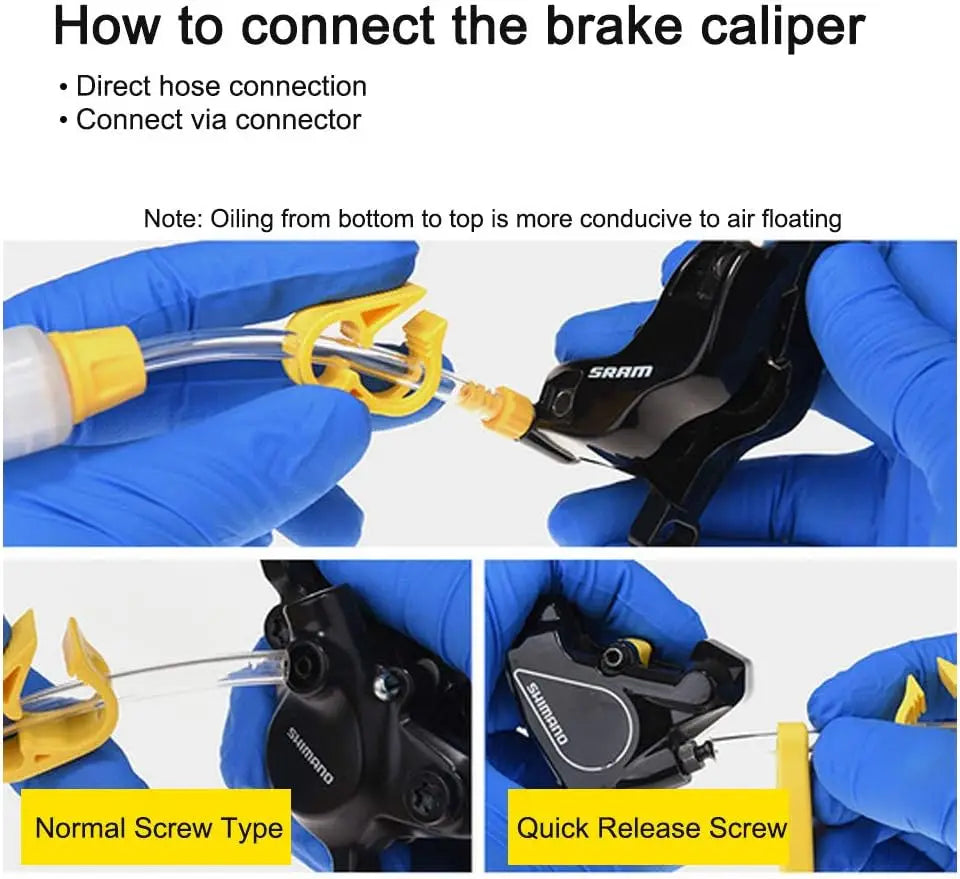 How to connect the brake caliper

• Direct hose connection
• Connect via connector

Note: Oiling from bottom to top is more conducive to air floating

SRAM

SHIMANO

Normal Screw Type

SHIMANO

Quick Release Screw