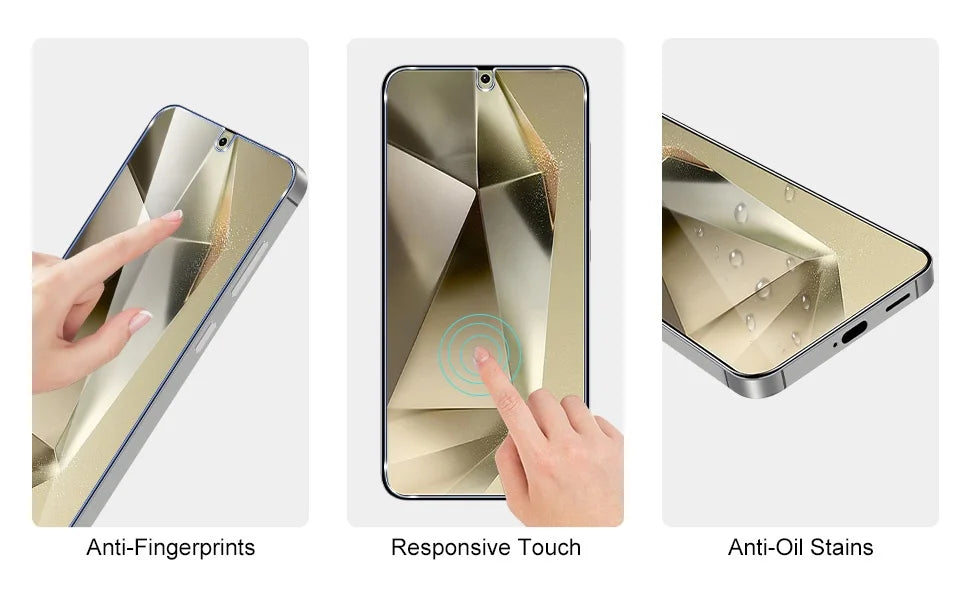 Anti-Fingerprints

Responsive Touch

Anti-Oil Stains