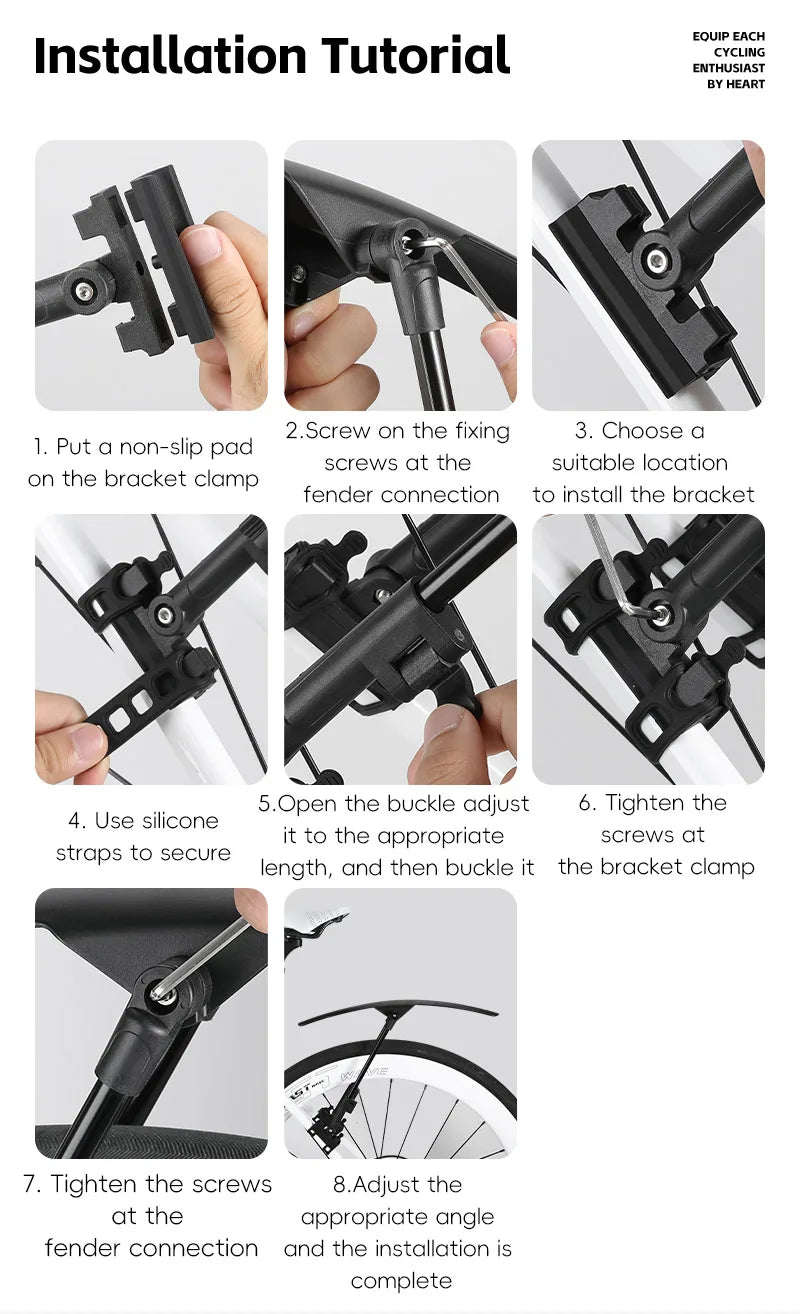 Installation Tutorial

EQUIP EACH CYCLING ENTHUSIAST BY HEART

1. Put a non-slip pad on the bracket clamp

2.Screw on the fixing screws at the fender connection

3. Choose a suitable location to install the bracket

4. Use silicone straps to secure

5.Open the buckle adjust it to the appropriate length, and then buckle it

6. Tighten the screws at the bracket clamp

7. Tighten the screws at the fender connection

8.Adjust the appropriate angle and the installation is complete