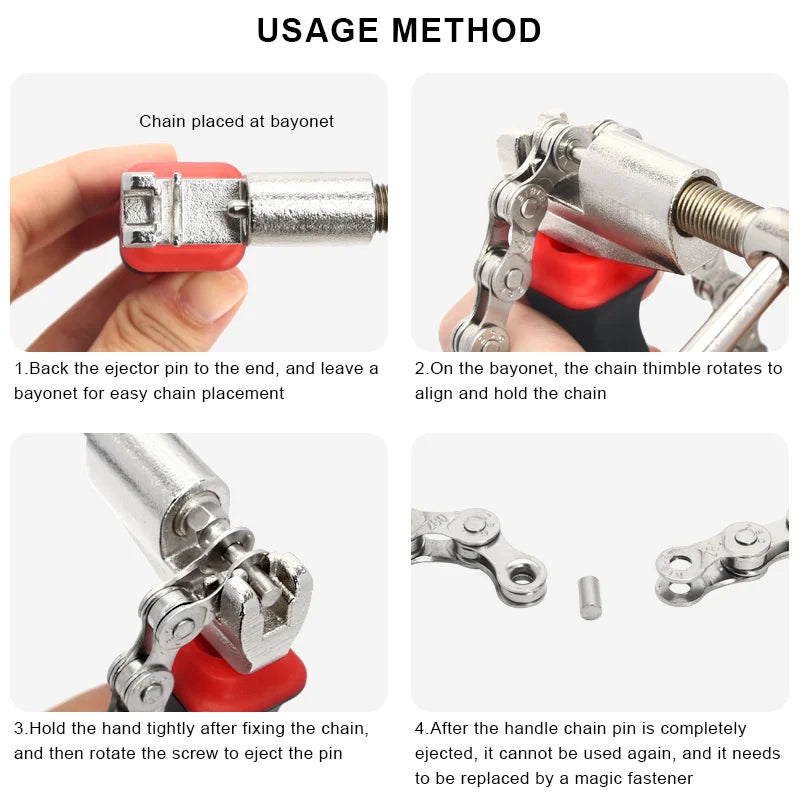 USAGE METHOD

Chain placed at bayonet

1.Back the ejector pin to the end, and leave a bayonet for easy chain placement

2.On the bayonet, the chain thimble rotates to align and hold the chain

3.Hold the hand tightly after fixing the chain, and then rotate the screw to eject the pin

4.After the handle chain pin is completely ejected, it cannot be used again, and it needs to be replaced by a magic fastener