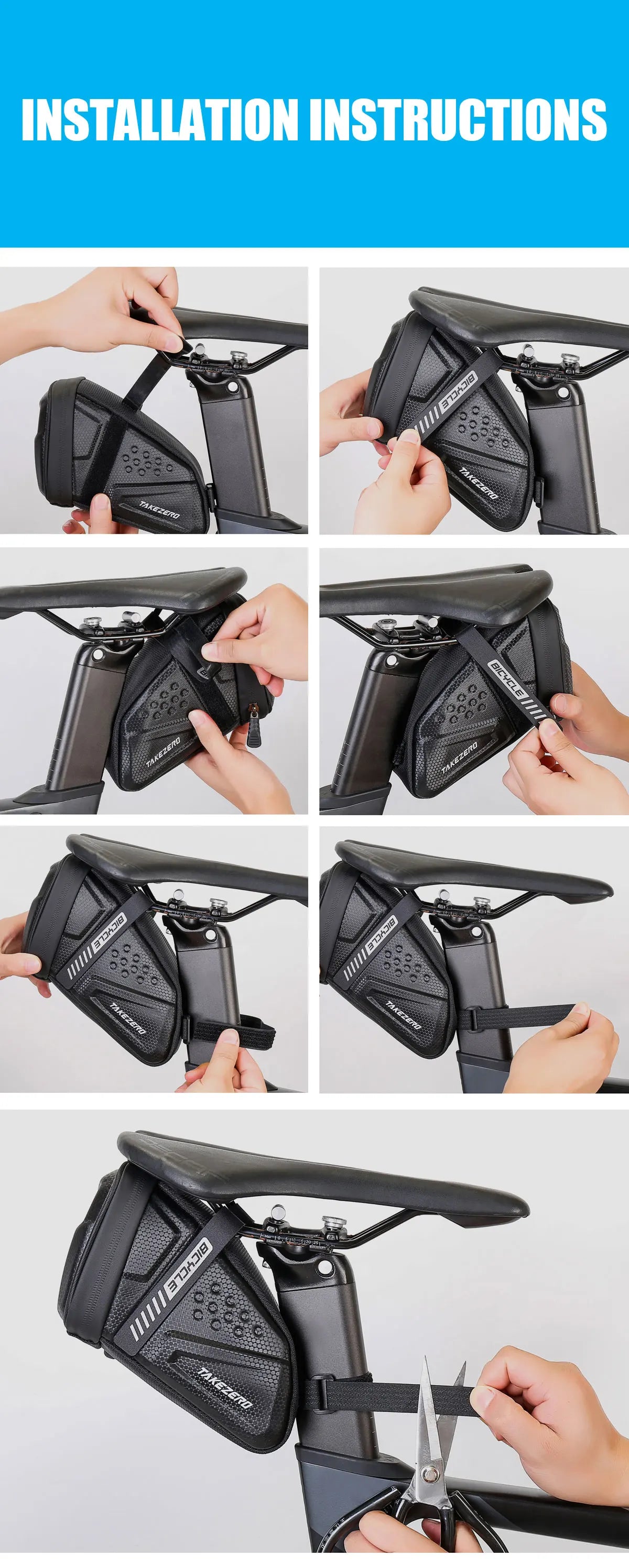 INSTALLATION INSTRUCTIONS

TAKEZERO

BICYCLE
TAKEZERO

TAKEZERO

BICYCLE
TAKEZERO

BICYCLE
TAKEZERO

BICYCLE
TAKEZERO

BICYCLE
TAKEZERO