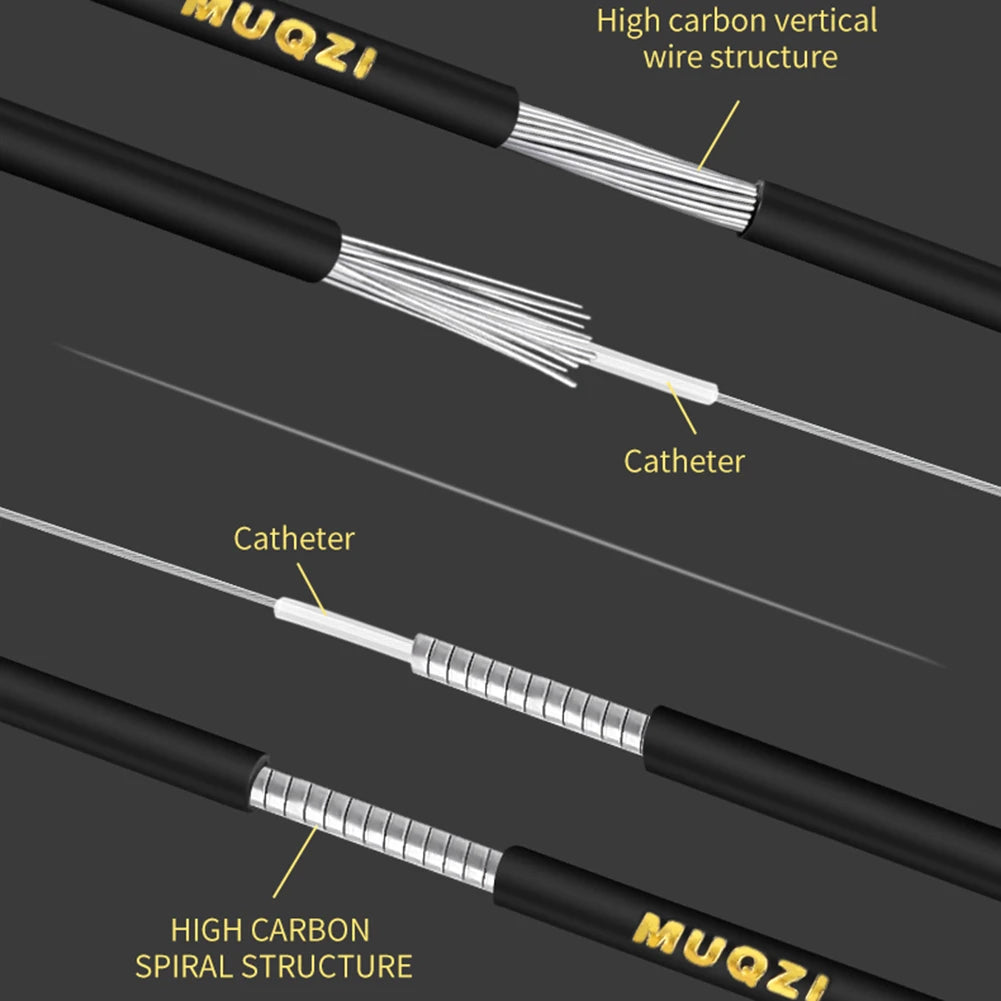 MUQZI

High carbon vertical wire structure

Catheter

Catheter

HIGH CARBON SPIRAL STRUCTURE

MUQZI