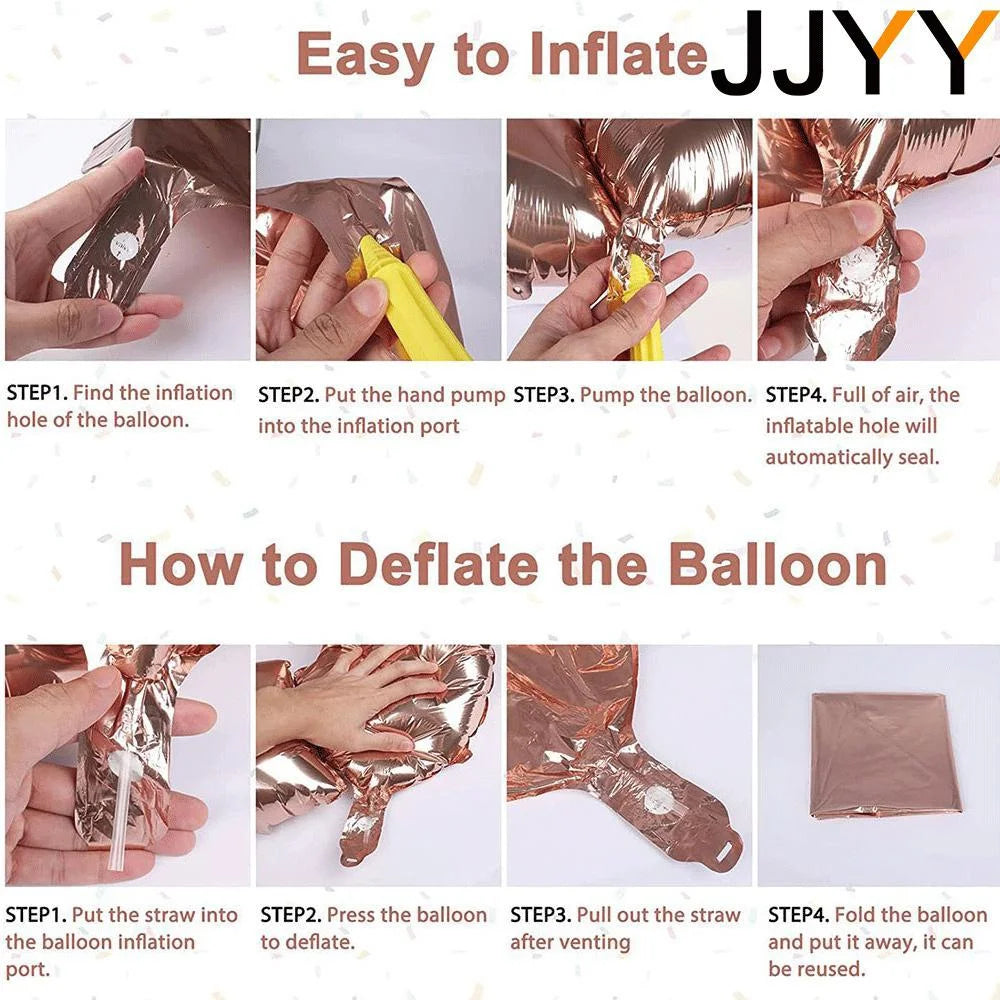 Easy to Inflate JJYY

STEP1. Find the inflation hole of the balloon.

STEP2. Put the hand pump into the inflation port

STEP3. Pump the balloon.

STEP4. Full of air, the inflatable hole will automatically seal.

How to Deflate the Balloon

STEP1. Put the straw into the balloon inflation port.

STEP2. Press the balloon to deflate.

STEP3. Pull out the straw after venting

STEP4. Fold the balloon and put it away, it can be reused.