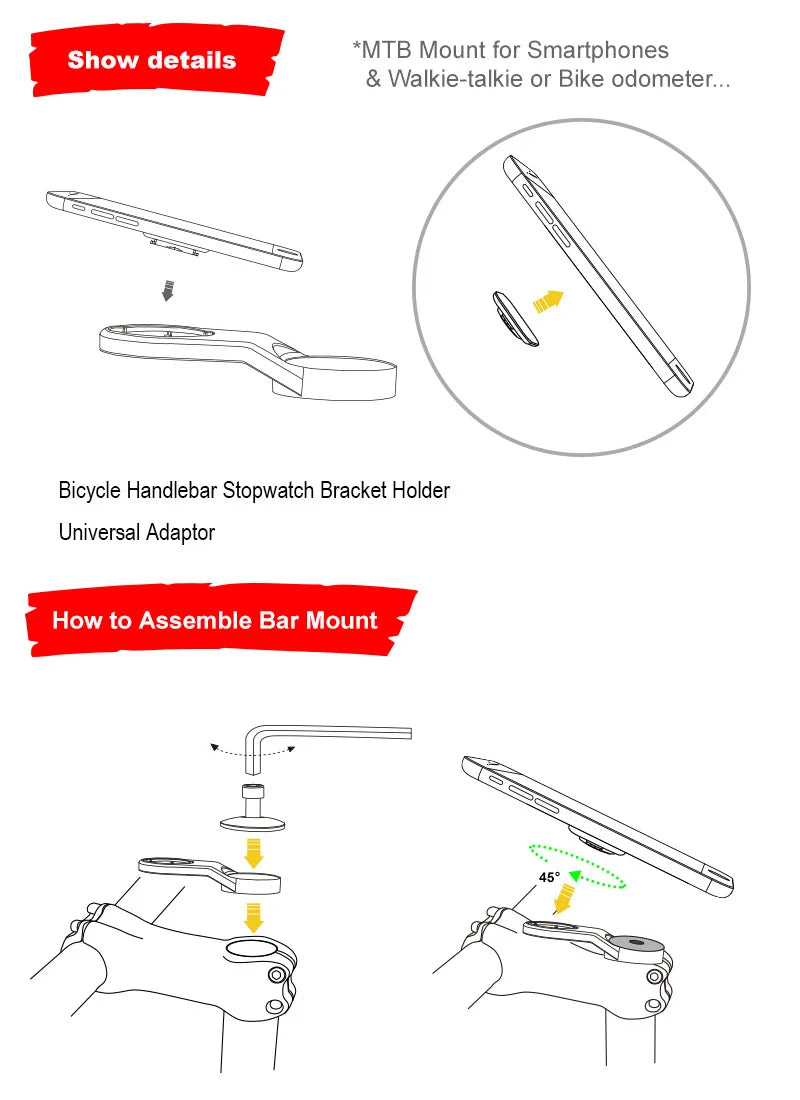 Show details

*MTB Mount for Smartphones & Walkie-talkie or Bike odometer...

Bicycle Handlebar Stopwatch Bracket Holder

Universal Adaptor

How to Assemble Bar Mount

45°