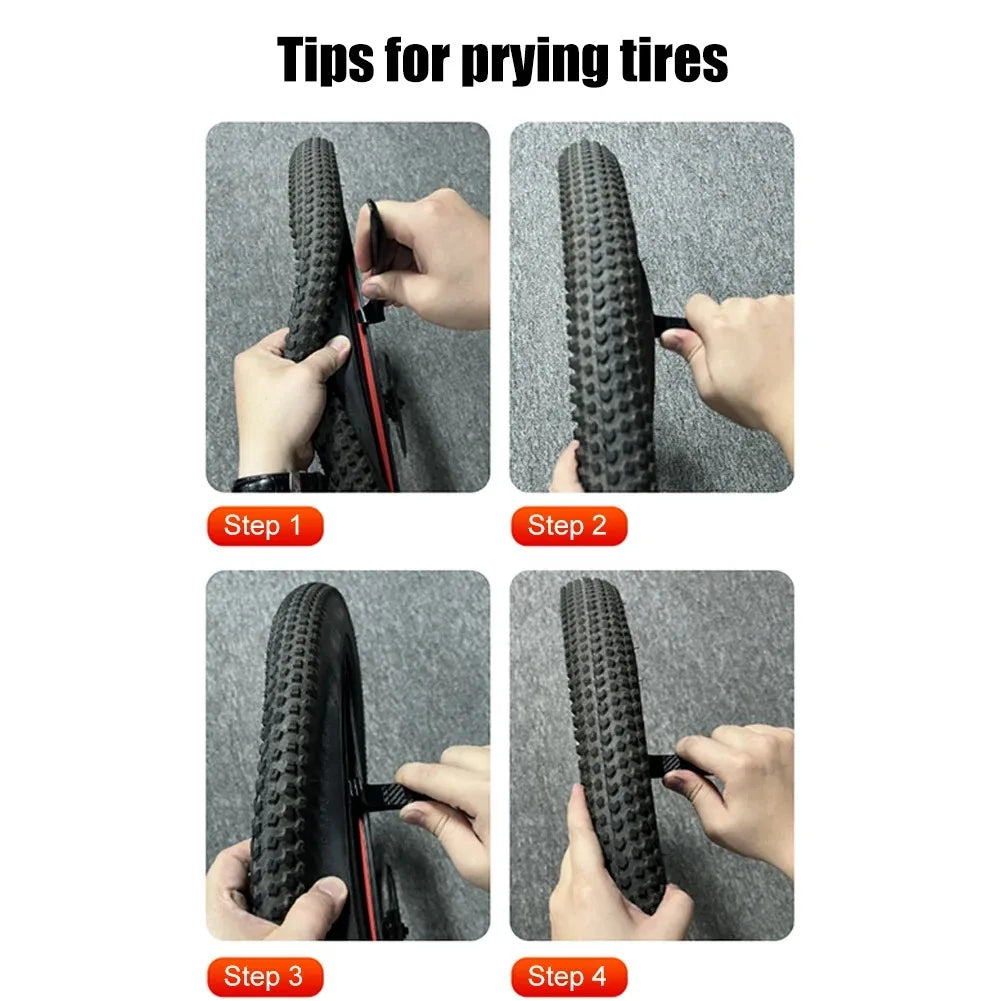 Tips for prying tires

Step 1

Step 2

Step 3

Step 4