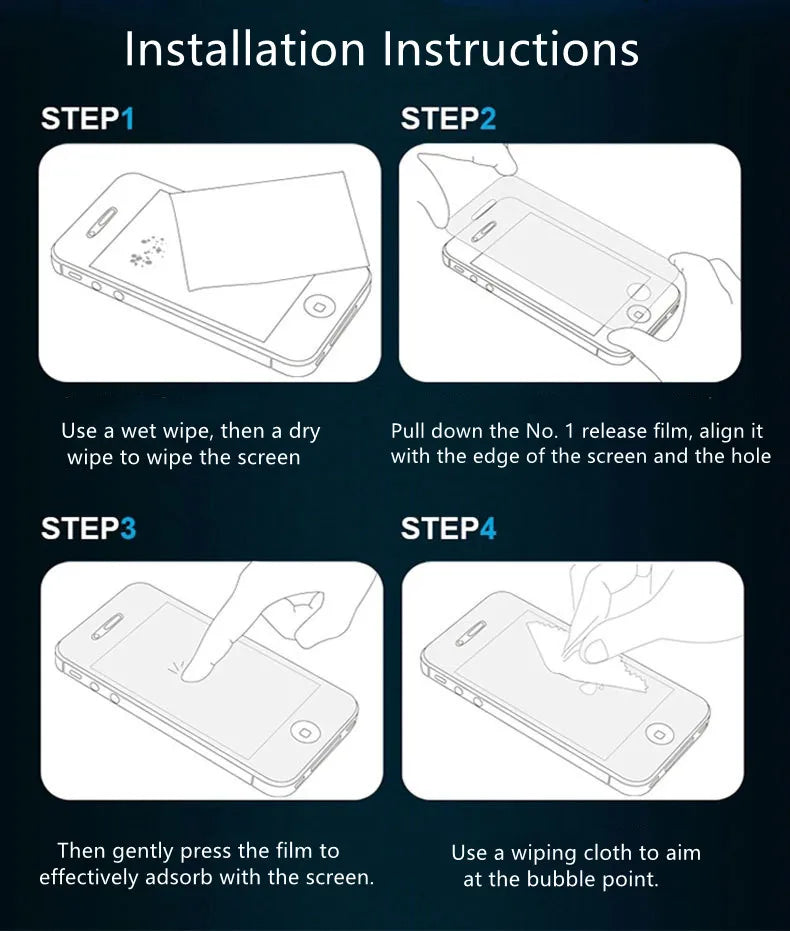 Installation Instructions

STEP1

Use a wet wipe, then a dry wipe to wipe the screen

STEP2

Pull down the No. 1 release film, align it with the edge of the screen and the hole

STEP3

Then gently press the film to effectively adsorb with the screen.

STEP4

Use a wiping cloth to aim at the bubble point.