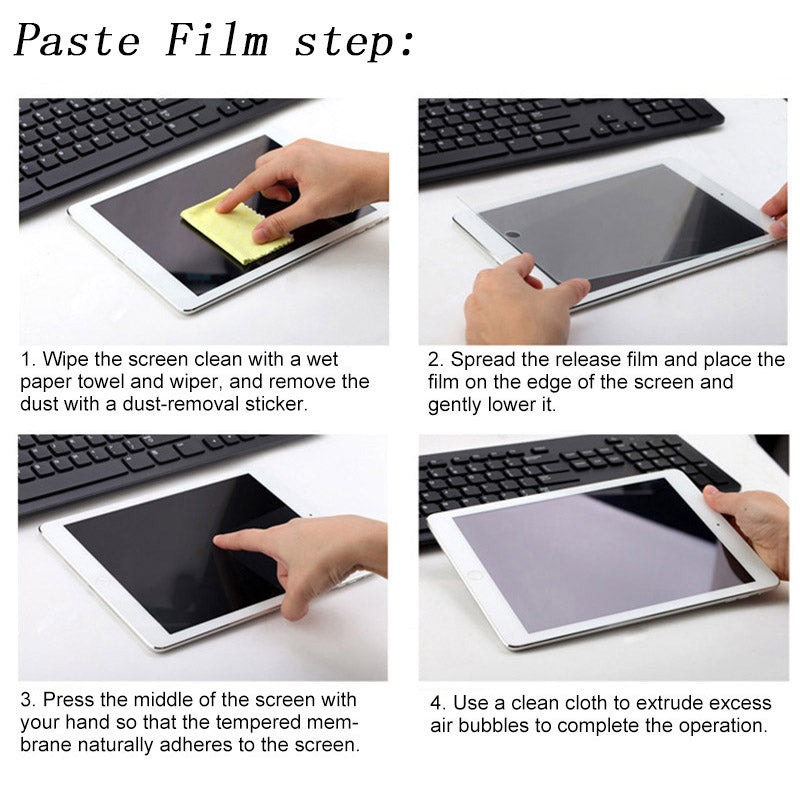 Paste Film step:

1. Wipe the screen clean with a wet paper towel and wiper, and remove the dust with a dust-removal sticker.

2. Spread the release film and place the film on the edge of the screen and gently lower it.

3. Press the middle of the screen with your hand so that the tempered membrane naturally adheres to the screen.

4. Use a clean cloth to extrude excess air bubbles to complete the operation.