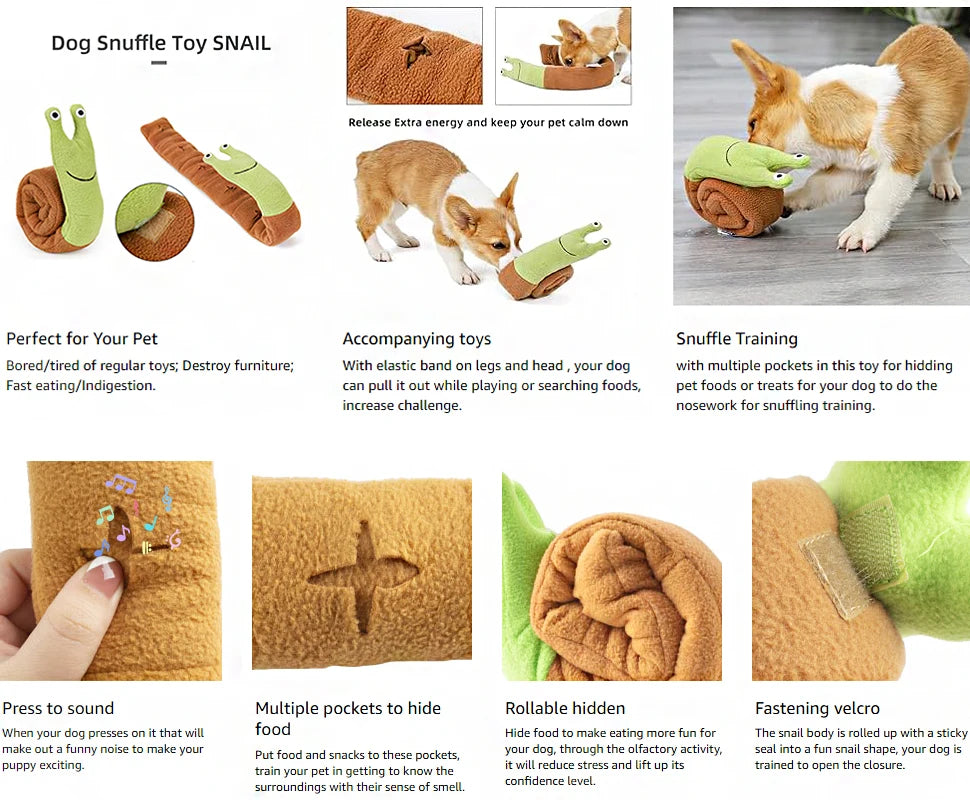 Dog Snuffle Toy SNAIL

Release Extra energy and keep your pet calm down

Perfect for Your Pet
Bored/tired of regular toys; Destroy furniture; Fast eating/Indigestion.

Accompanying toys
With elastic band on legs and head , your dog can pull it out while playing or searching foods, increase challenge.

Snuffle Training
with multiple pockets in this toy for hidding pet foods or treats for your dog to do the nosework for snuffling training.

Press to sound
When your dog presses on it that will make out a funny noise to make your puppy exciting.

Multiple pockets to hide food
Put food and snacks to these pockets, train your pet in getting to know the surroundings with their sense of smell.

Rollable hidden
Hide food to make eating more fun for your dog, through the olfactory activity, it will reduce stress and lift up its confidence level.

Fastening velcro
The snail body is rolled up with a sticky seal into a fun snail shape, your dog is trained to open the closure.