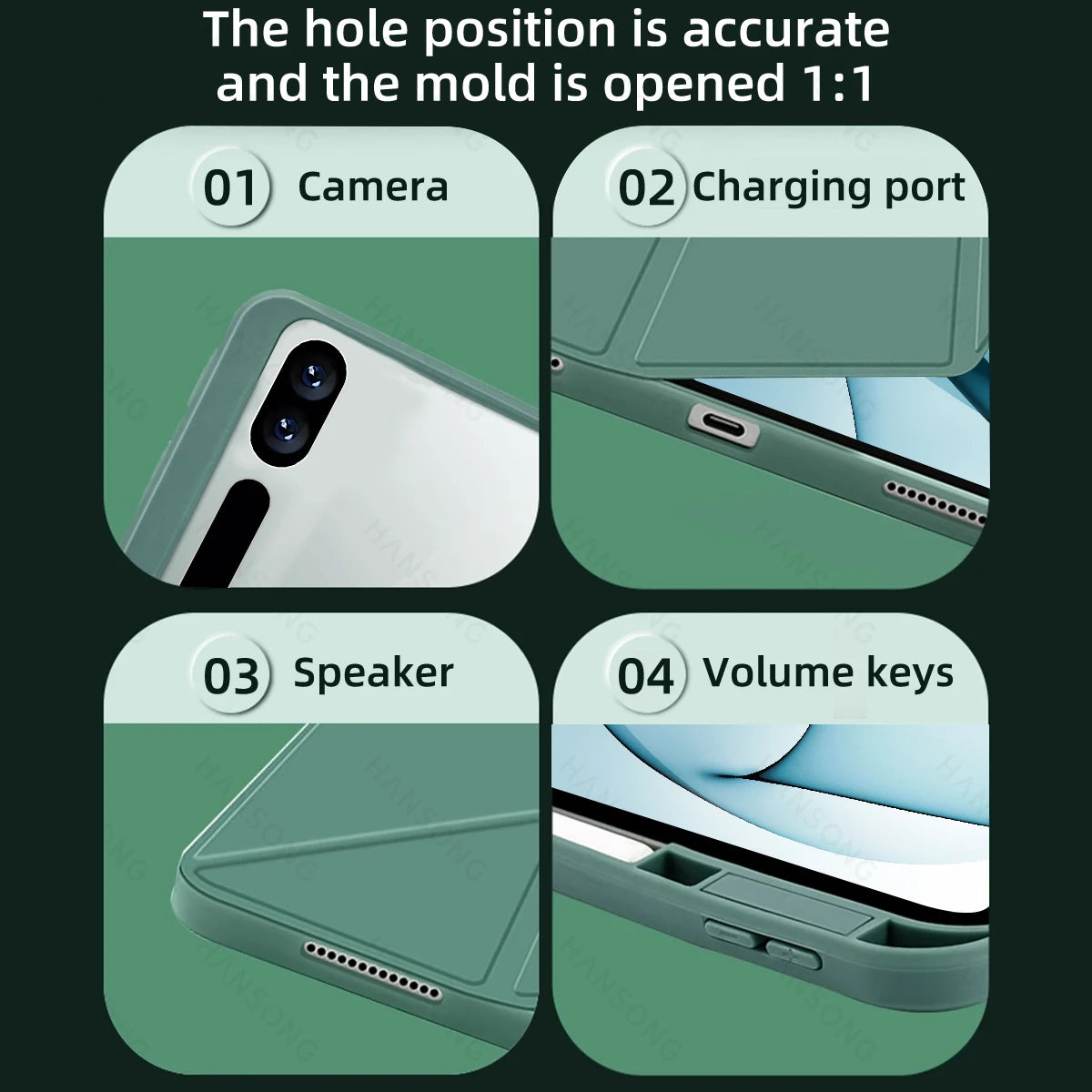 The hole position is accurate and the mold is opened 1:1

01 Camera

02 Charging port

03 Speaker

04 Volume keys

HANSONG