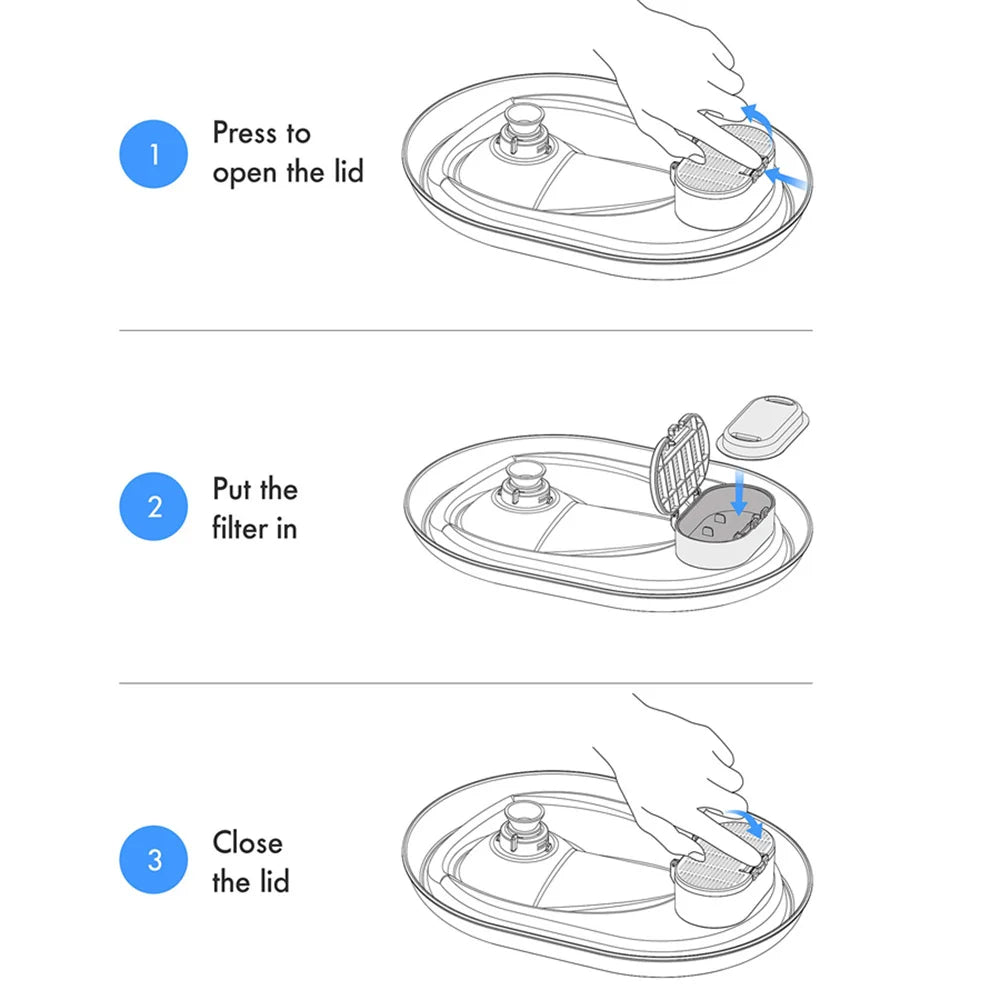 1

Press to open the lid

2

Put the filter in

3

Close the lid