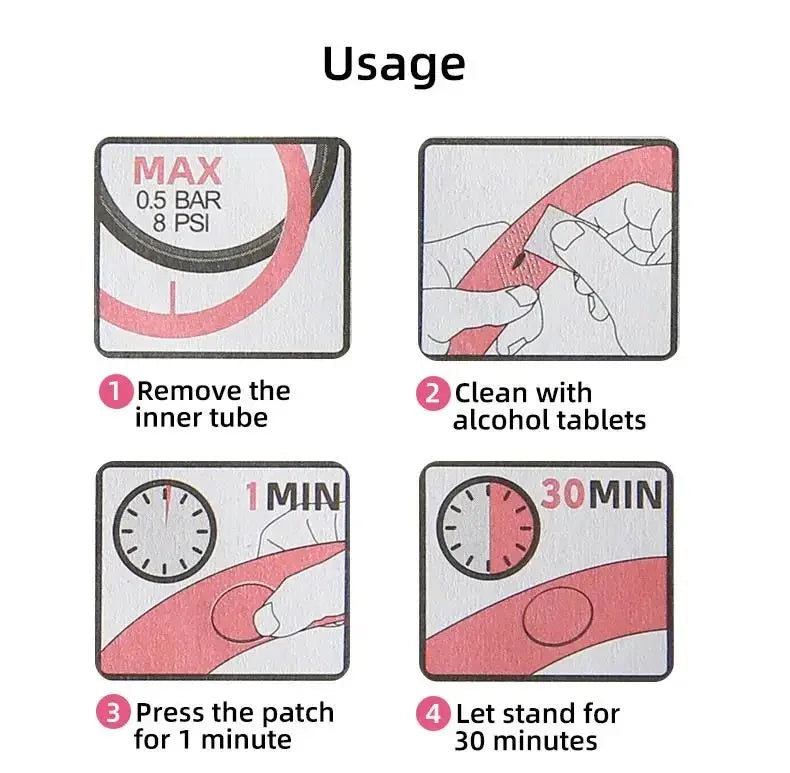 Usage

MAX
0.5 BAR
8 PSI

1 Remove the inner tube

2 Clean with alcohol tablets

1MIN

3 Press the patch for 1 minute

30MIN

4 Let stand for 30 minutes