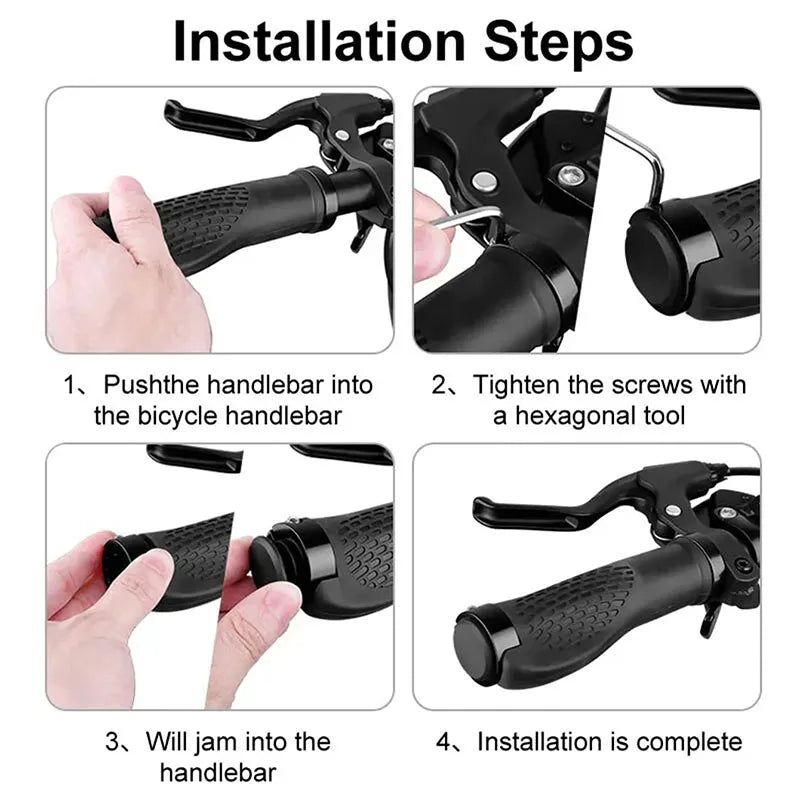 Installation Steps

1、Pushthe handlebar into the bicycle handlebar

2、Tighten the screws with a hexagonal tool

3、Will jam into the handlebar

4、Installation is complete